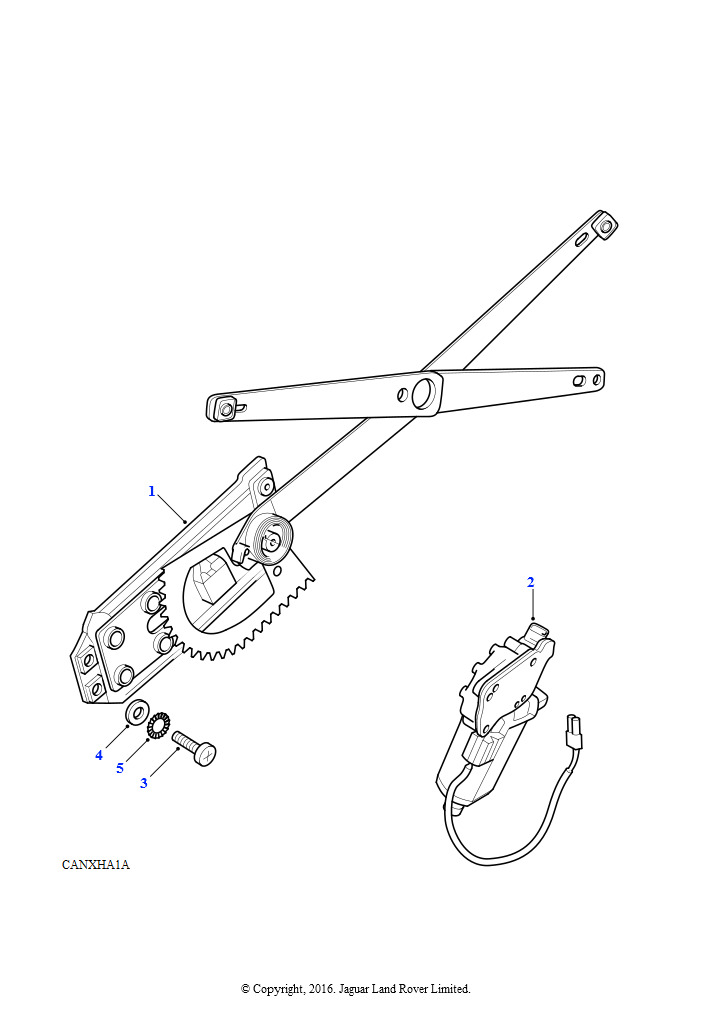 1

2

4

5

3

CANXHA1A

© Copyright, 2016. Jaguar Land Rover Limited.