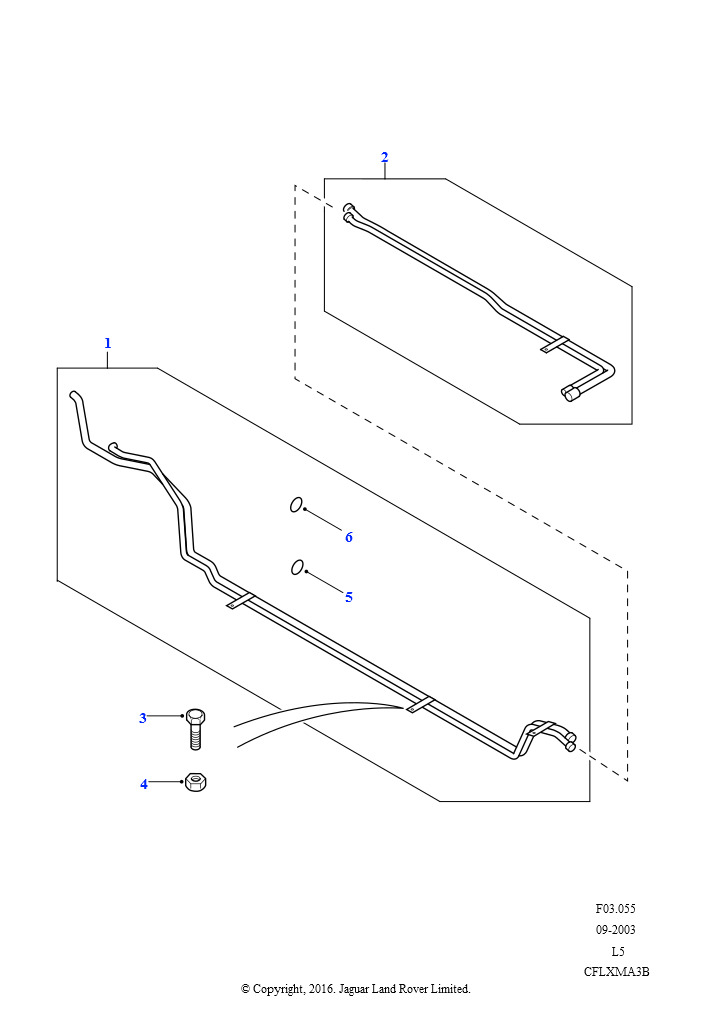 2

1

6

5

3

4

F03.055
09-2003
L5
CFLXMA3B

© Copyright, 2016. Jaguar Land Rover Limited.