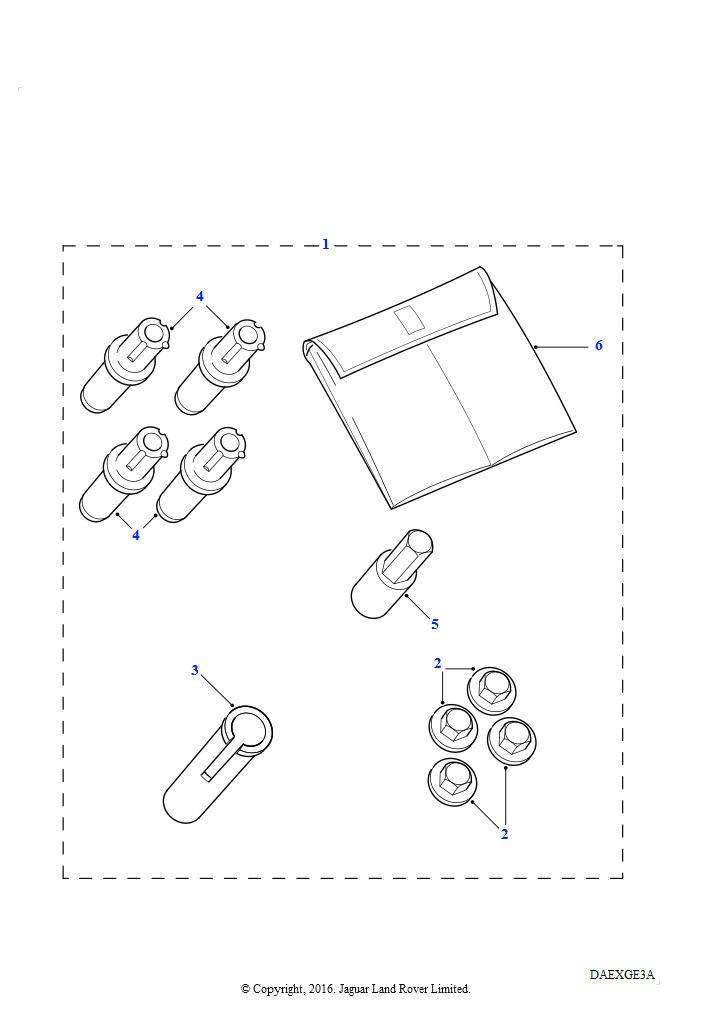 1

4

6

4

5

3

2

2

DAEXGE3A

© Copyright, 2016. Jaguar Land Rover Limited.