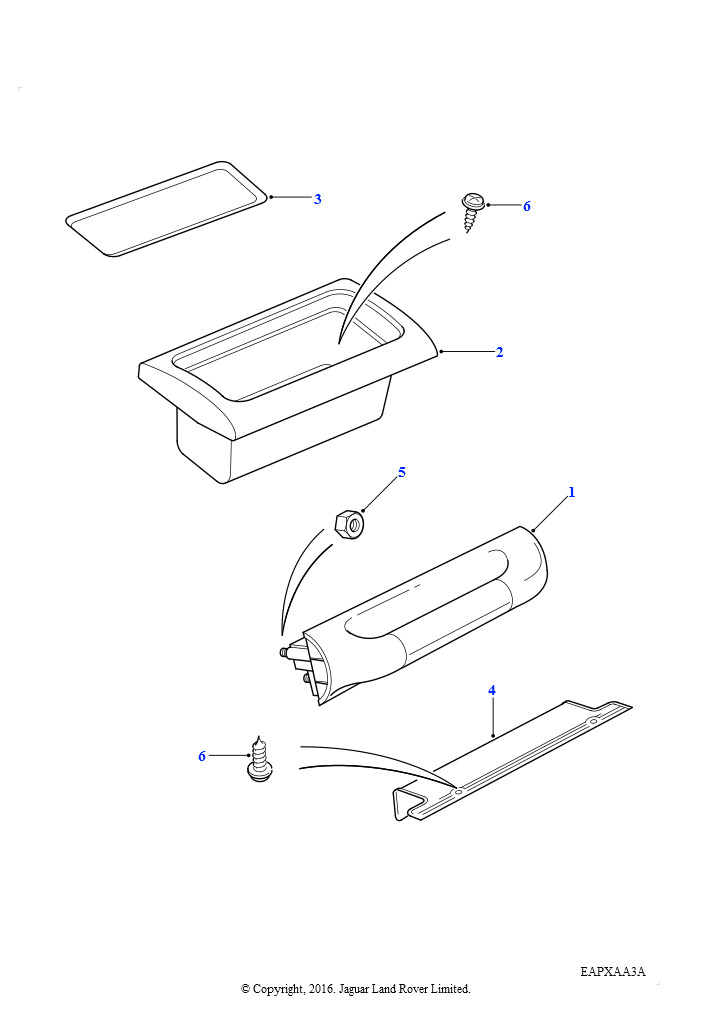 3

6

2

5

1

4

6

EAPXAA3A

© Copyright, 2016. Jaguar Land Rover Limited.