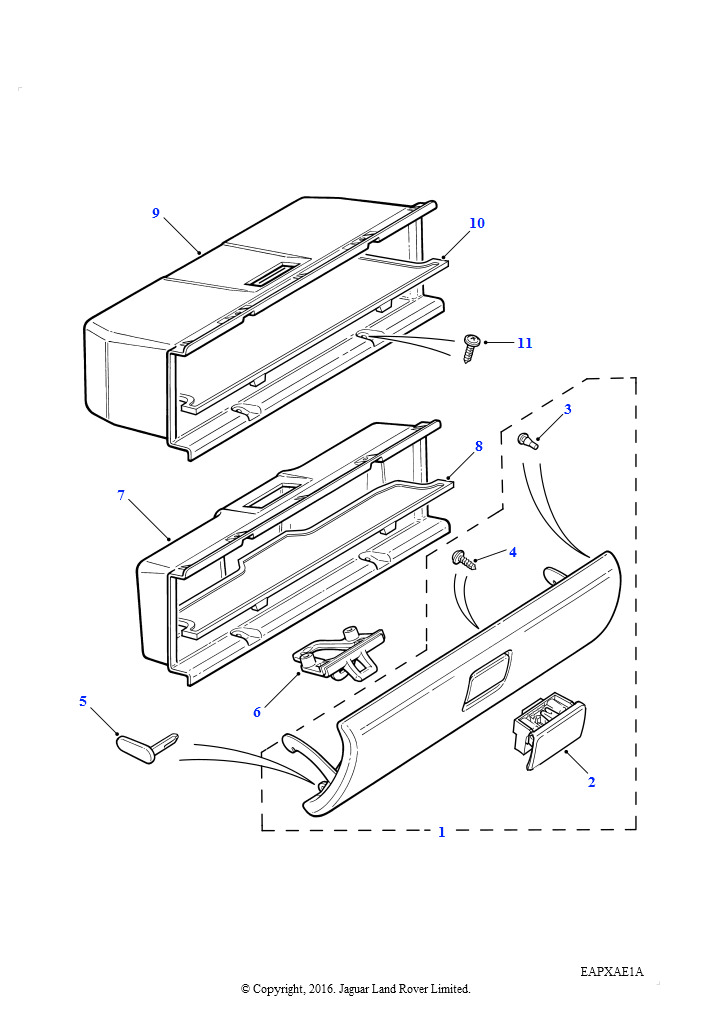 9
10
11
3
8
7
4
6
5
2
1

EAPXAE1A

© Copyright, 2016. Jaguar Land Rover Limited.