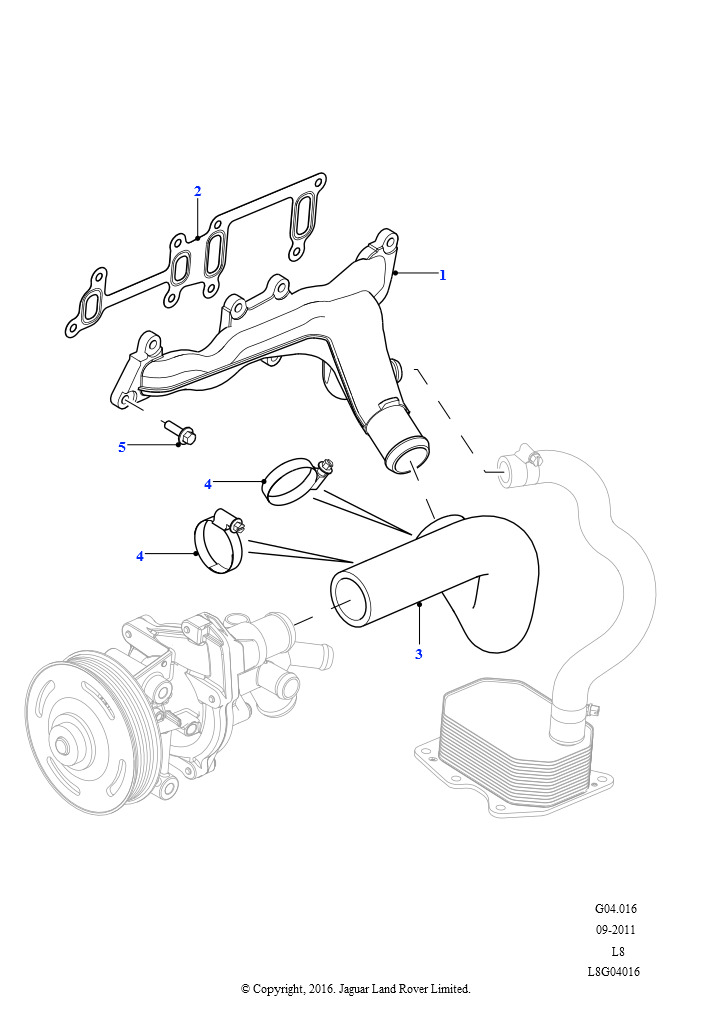 2
1
5
4
4
3
G04.016
09-2011
L8
L8G04016
© Copyright, 2016. Jaguar Land Rover Limited.