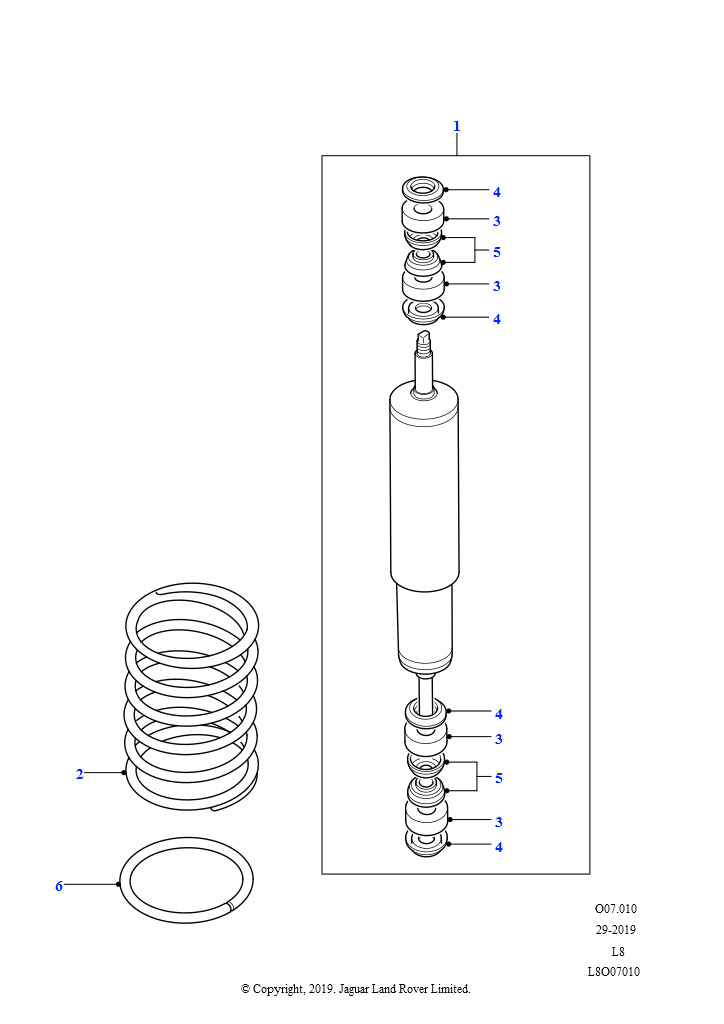 1

4
3
5
3
4

4
3
5
3
4

2

6

O07.010
29-2019
L8
L8O07010

© Copyright, 2019. Jaguar Land Rover Limited.