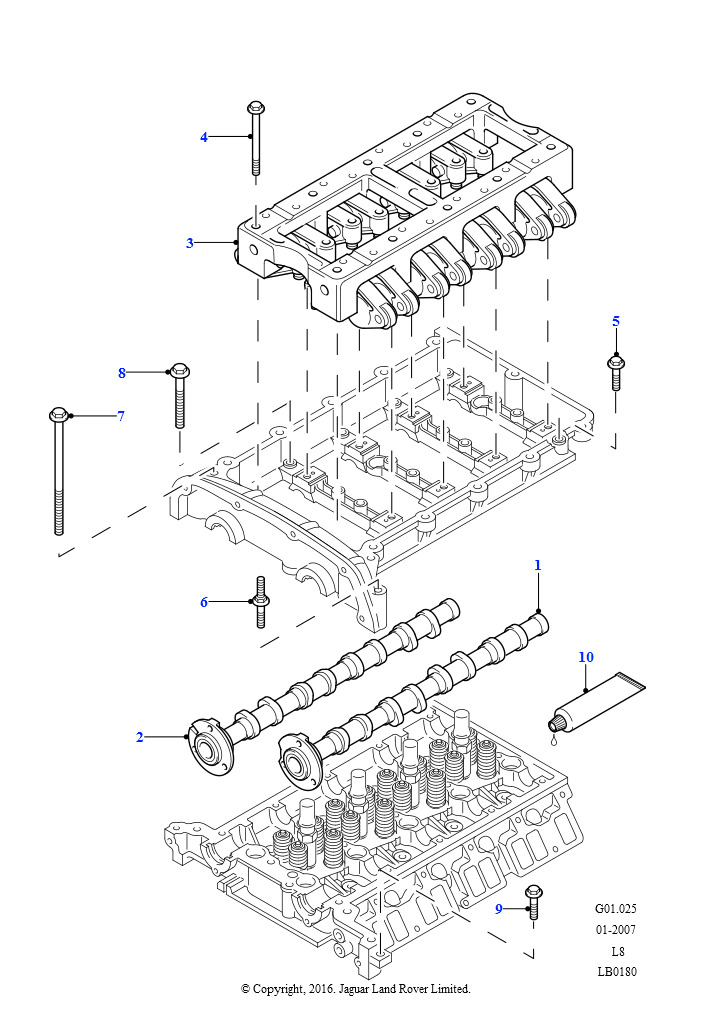 4
3
5
8
7
6
1
10
2
9
G01.025
01-2007
L8
LB0180
© Copyright, 2016. Jaguar Land Rover Limited.