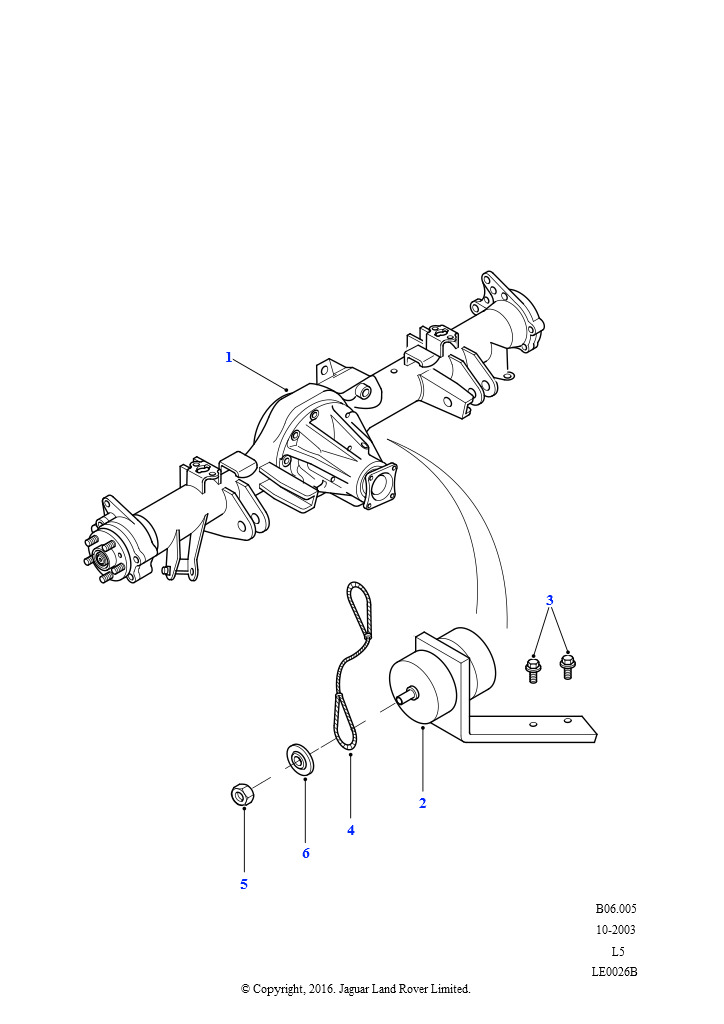 1

3

2

4

6

5

B06.005
10-2003
L5
LE0026B

© Copyright, 2016. Jaguar Land Rover Limited.