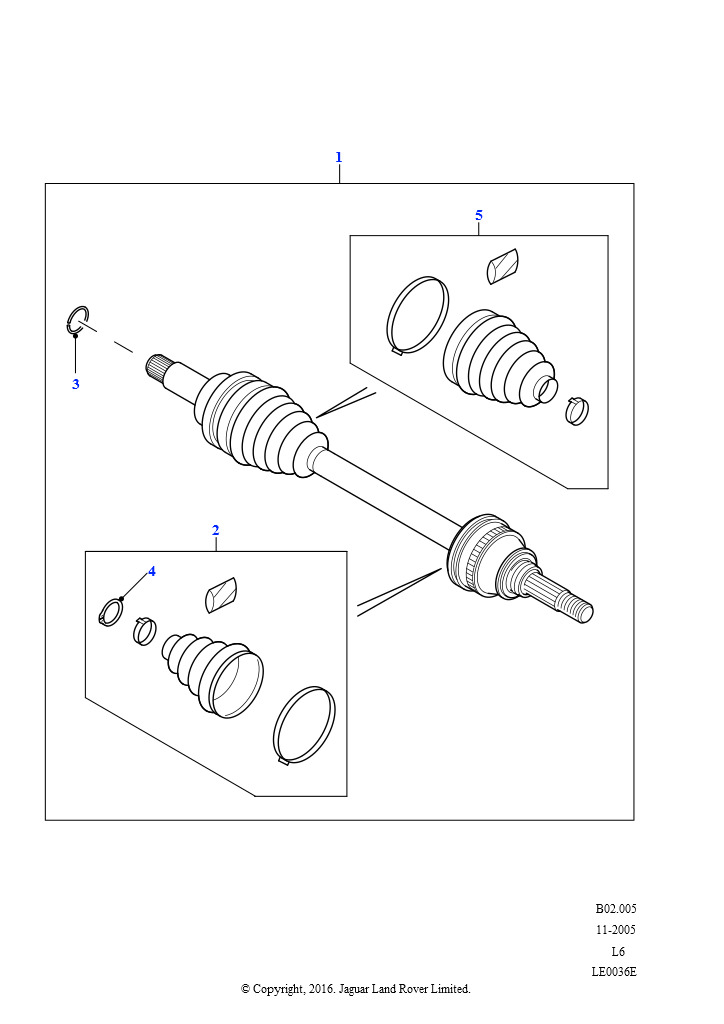 1

5

3

2

4

B02.005
11-2005
L6
LE0036E

© Copyright, 2016. Jaguar Land Rover Limited.