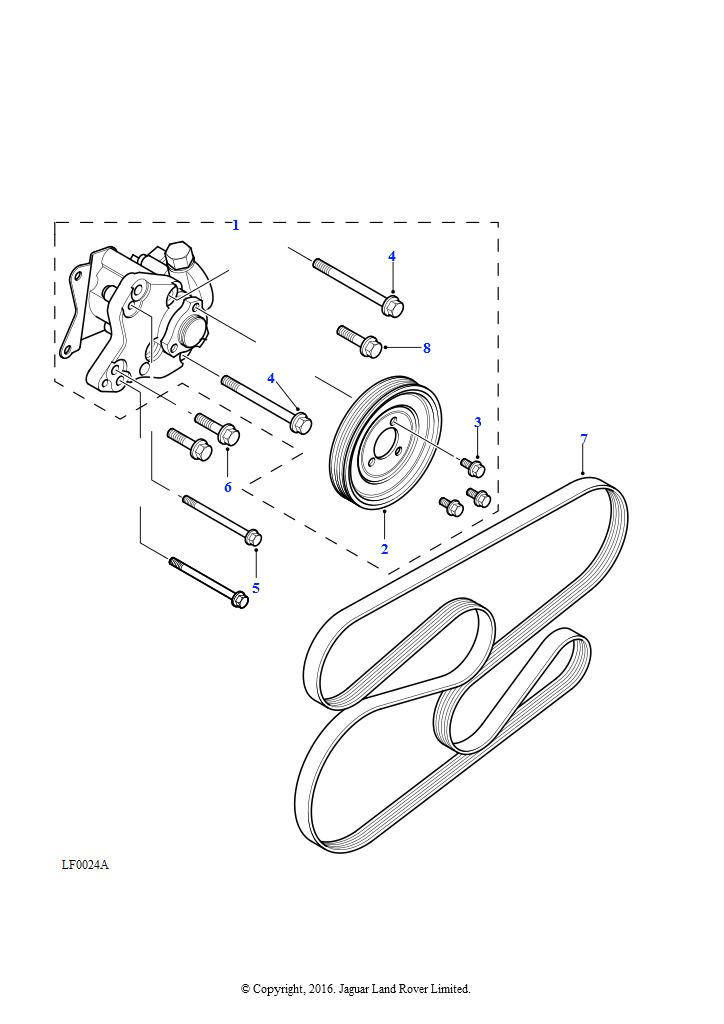 1
4
8
4
3
7
6
2
5
LF0024A
© Copyright, 2016. Jaguar Land Rover Limited.