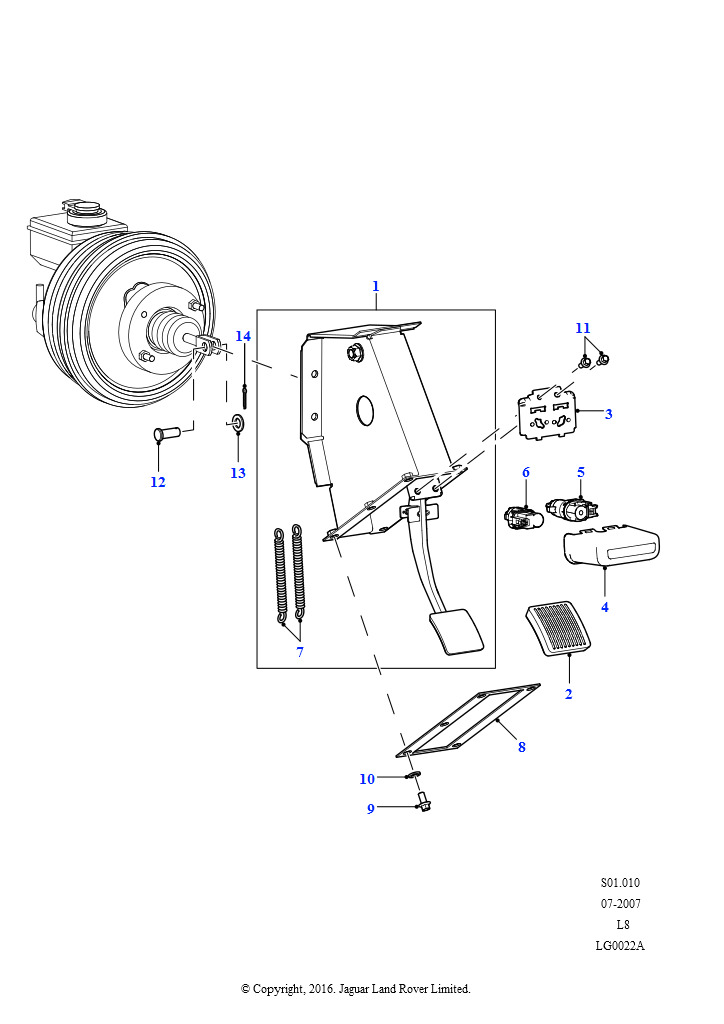 1
14
11
3
12
13
6
5
4
7
2
8
10
9

S01.010
07-2007
L8
LG0022A

© Copyright, 2016. Jaguar Land Rover Limited.