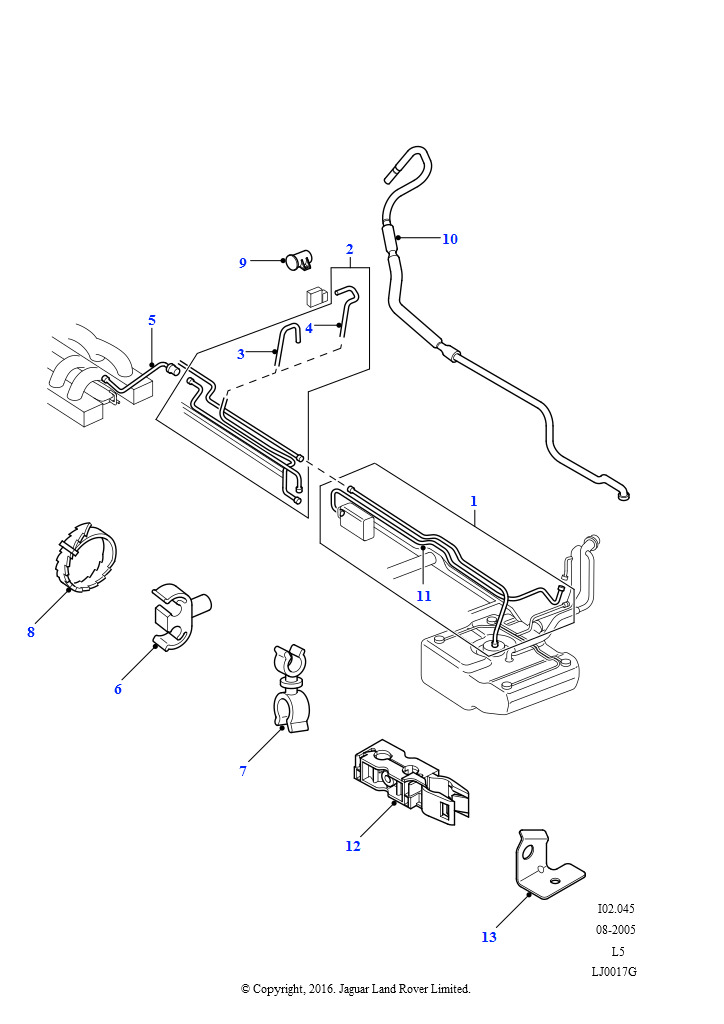 10
9
2
5
4
3
1
11
8
6
7
12
13
I02.045
08-2005
L5
LJ0017G
© Copyright, 2016. Jaguar Land Rover Limited.