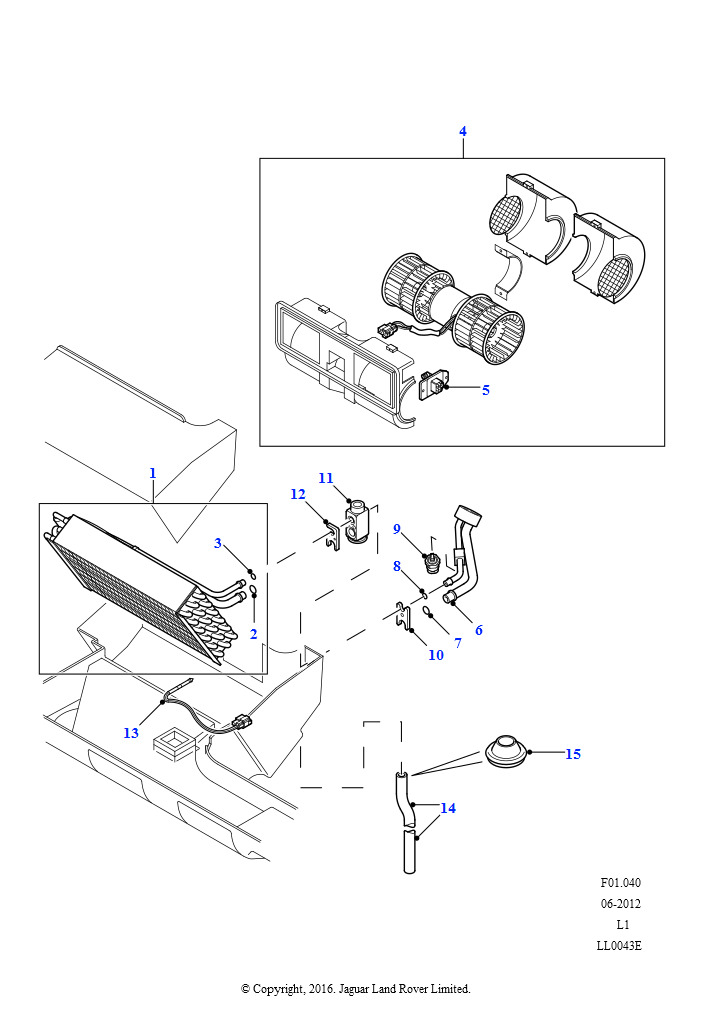 4

5

1

11

12

3

9

8

2

6

7

10

13

15

14

F01.040
06-2012
L1
LL0043E

© Copyright, 2016. Jaguar Land Rover Limited.