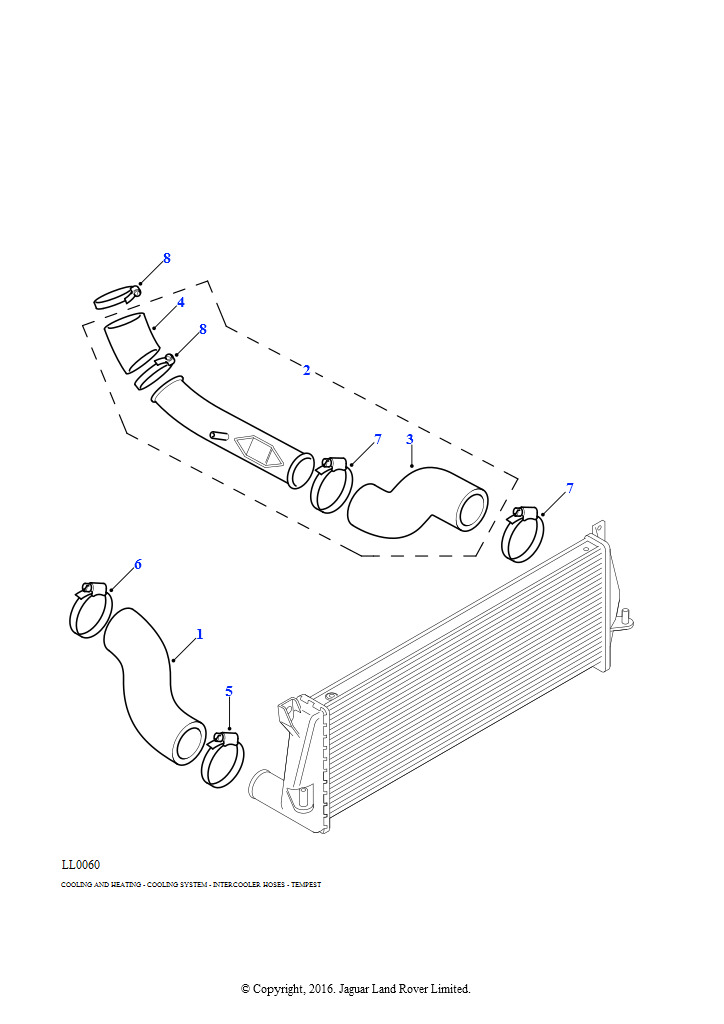 8
4
8
2
7
3
7
6
1
5

LL0060
COOLING AND HEATING - COOLING SYSTEM - INTERCOOLER HOSES - TEMPEST

© Copyright, 2016. Jaguar Land Rover Limited.