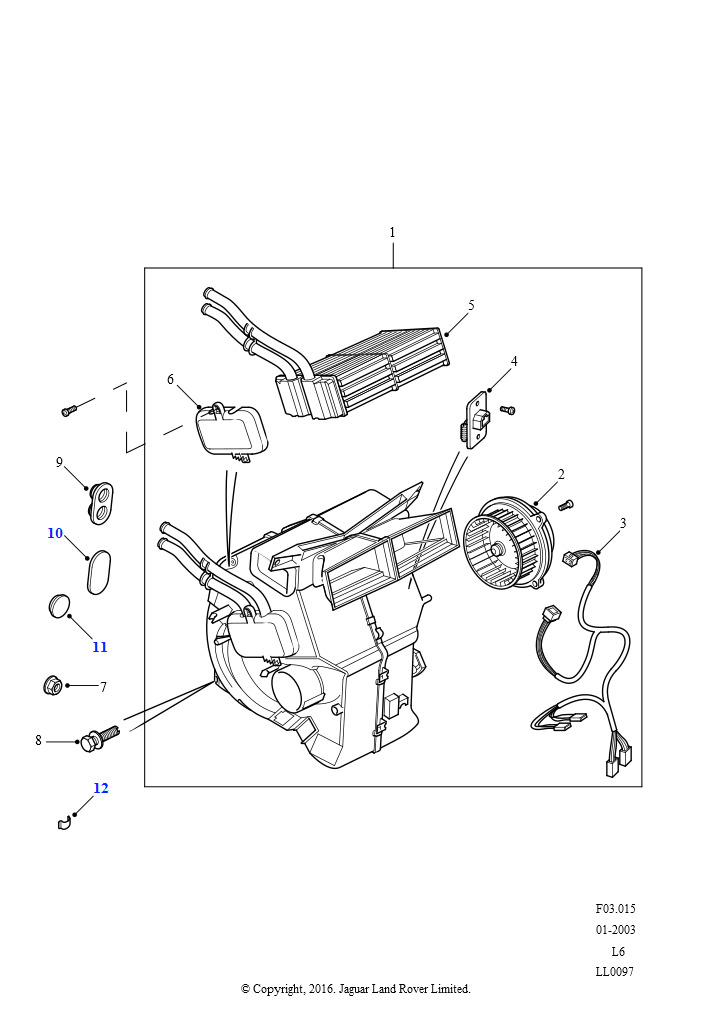 1
5
4
6
2
3
9
10
11
7
8
12
F03.015
01-2003
L6
LL0097
© Copyright, 2016. Jaguar Land Rover Limited.