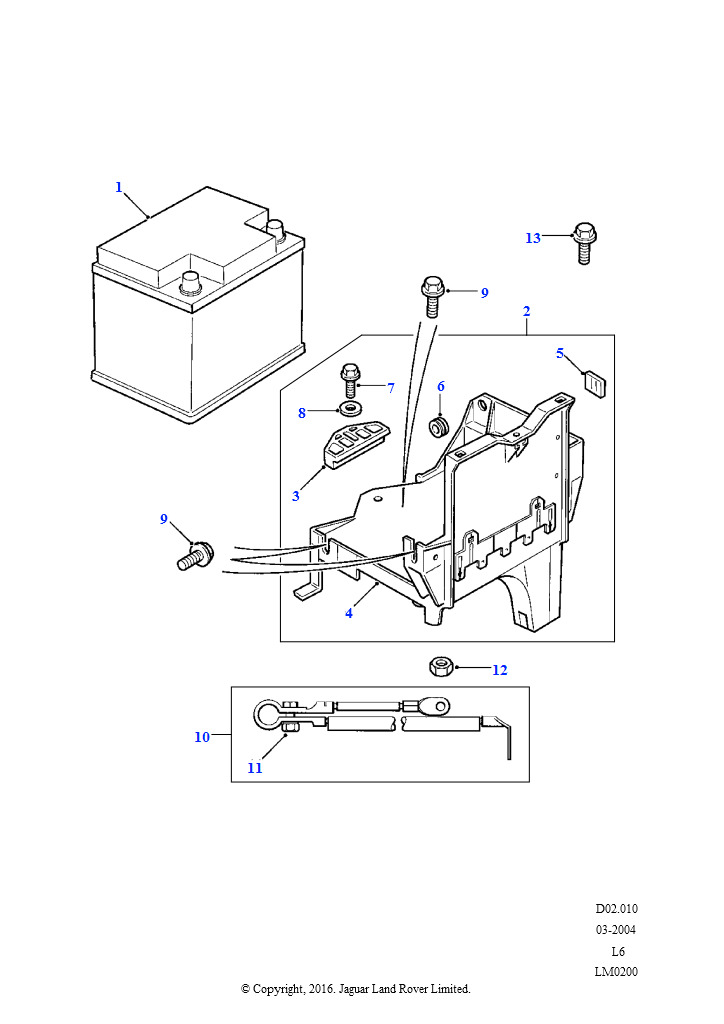 1

13

9

2

5

7

6

8

3

9

4

12

10

11

D02.010
03-2004
L6
LM0200

© Copyright, 2016. Jaguar Land Rover Limited.