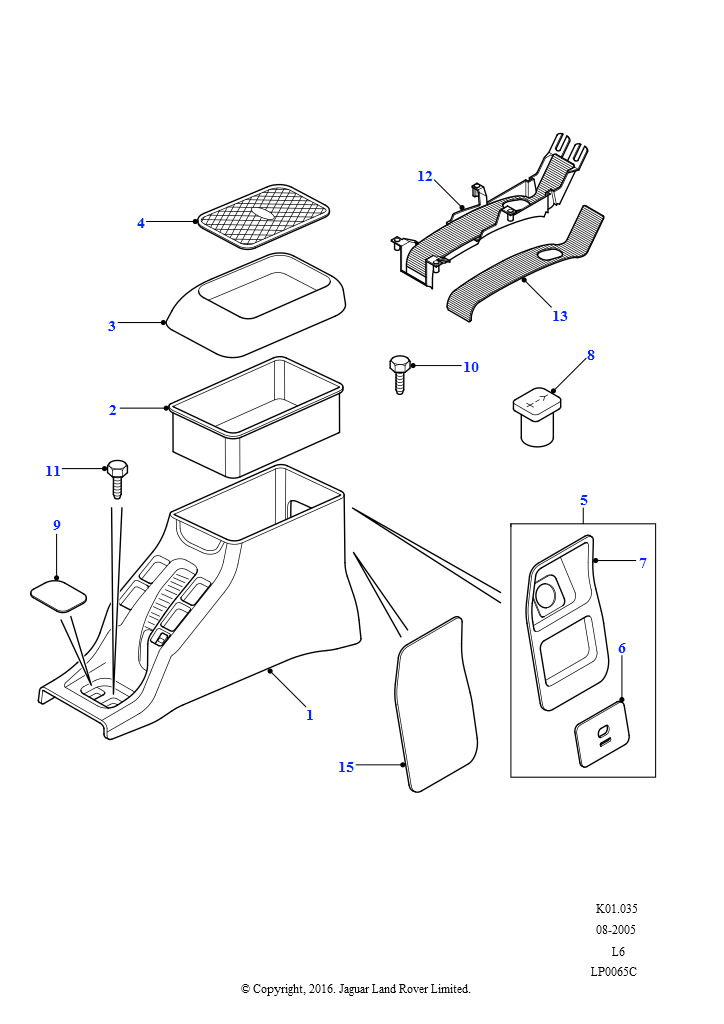 12
4
13
3
10
8
2
11
5
9
7
6
1
15
K01.035
08-2005
L6
LP0065C
© Copyright, 2016. Jaguar Land Rover Limited.