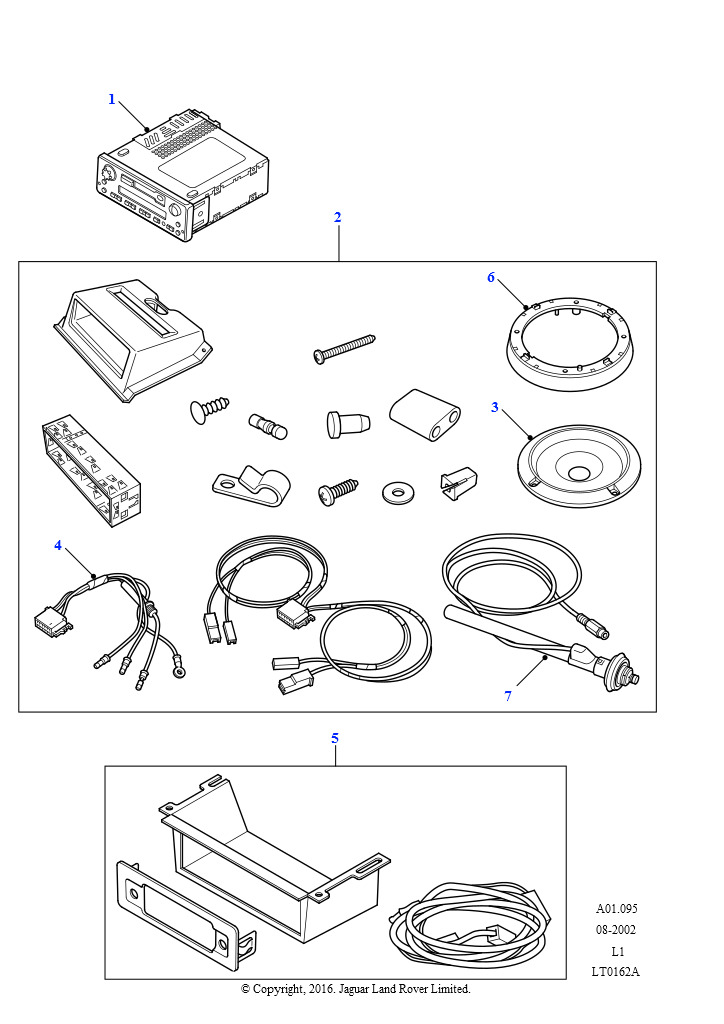 1

2

6

3

4

7

5

A01.095
08-2002
L1
LT0162A

© Copyright, 2016. Jaguar Land Rover Limited.