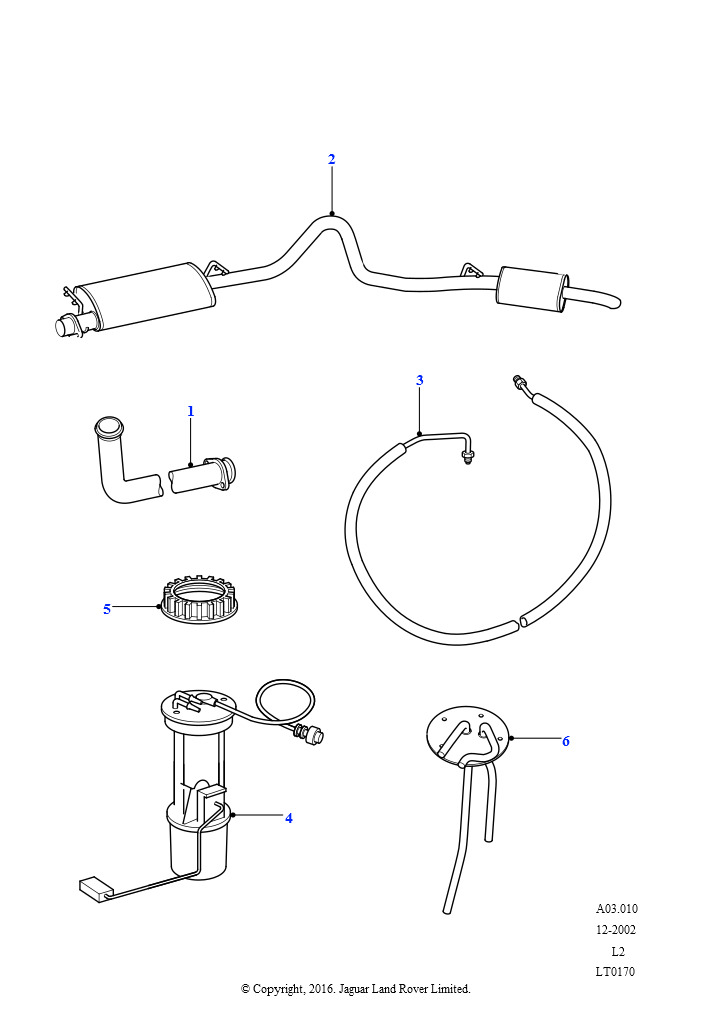 2

3

1

5

4

6

A03.010
12-2002
L2
LT0170

© Copyright, 2016. Jaguar Land Rover Limited.