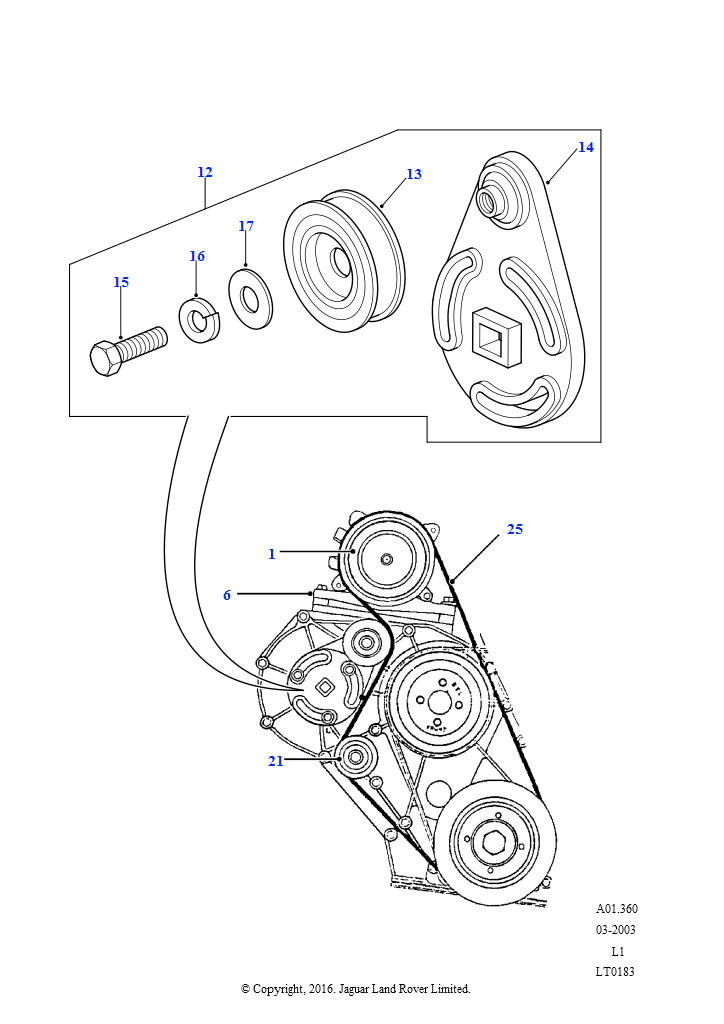 12
13
14
17
16
15
25
1
6
21
A01.360
03-2003
L1
LT0183
© Copyright, 2016. Jaguar Land Rover Limited.