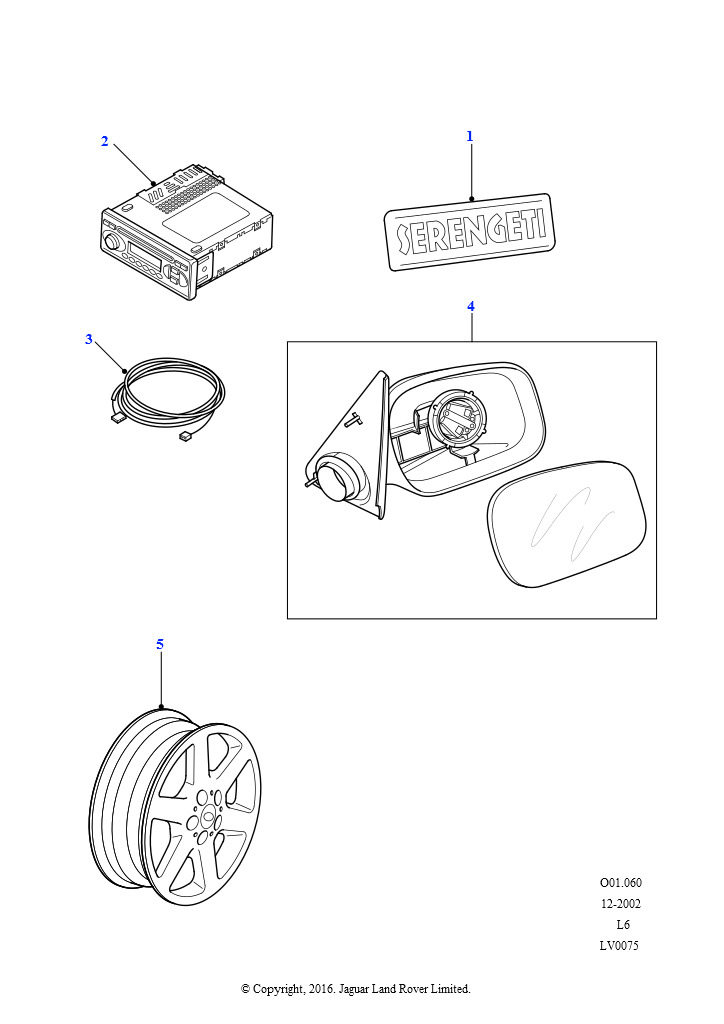 2

1

SERENGETI

3

4

5

O01.060
12-2002
L6
LV0075

© Copyright, 2016. Jaguar Land Rover Limited.