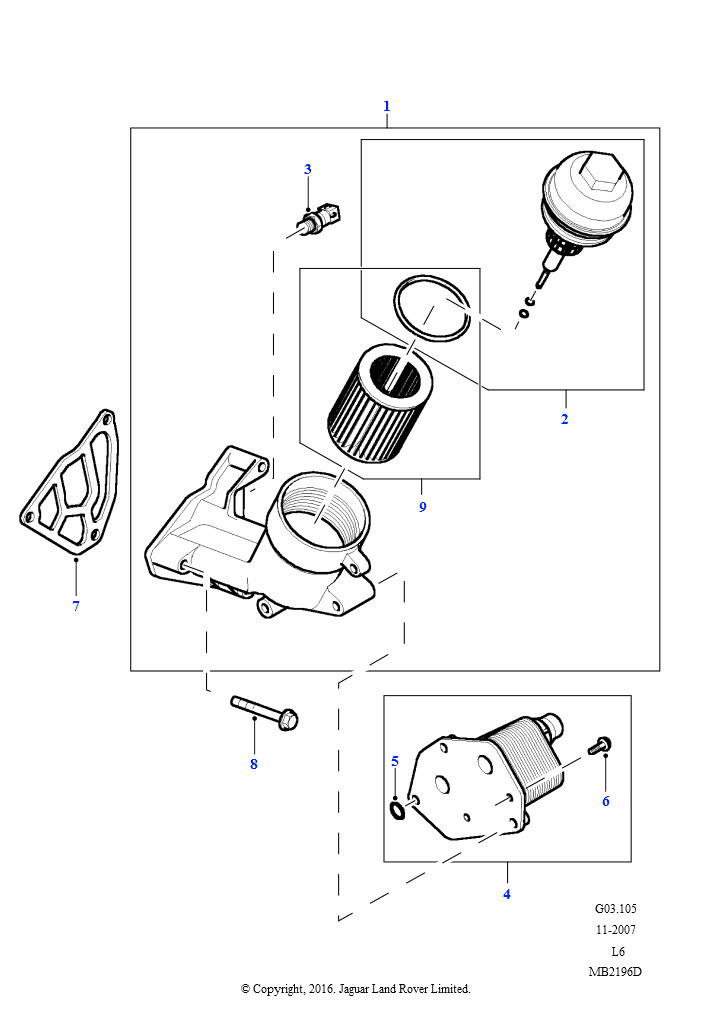 1

3

2

9

7

8

5

6

4

G03.105
11-2007
L6
MB2196D

© Copyright, 2016. Jaguar Land Rover Limited.