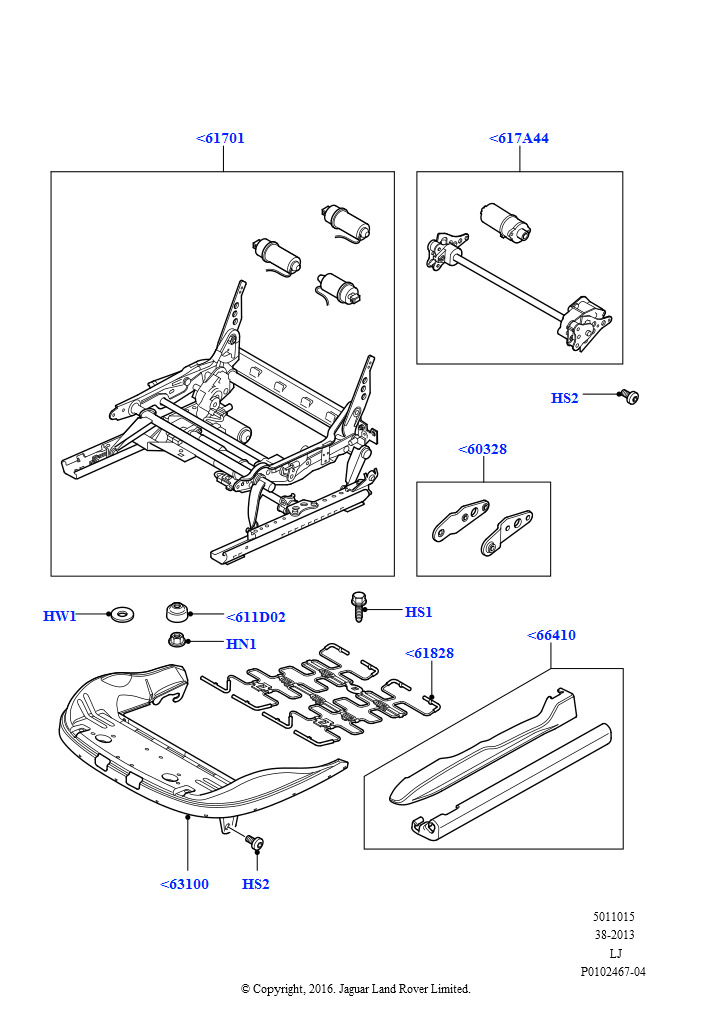 <61701

<617A44

HS2

<60328

HW1

<611D02

HS1

HN1

<61828

<66410

<63100

HS2

5011015
38-2013
LJ
P0102467-04

© Copyright, 2016. Jaguar Land Rover Limited.