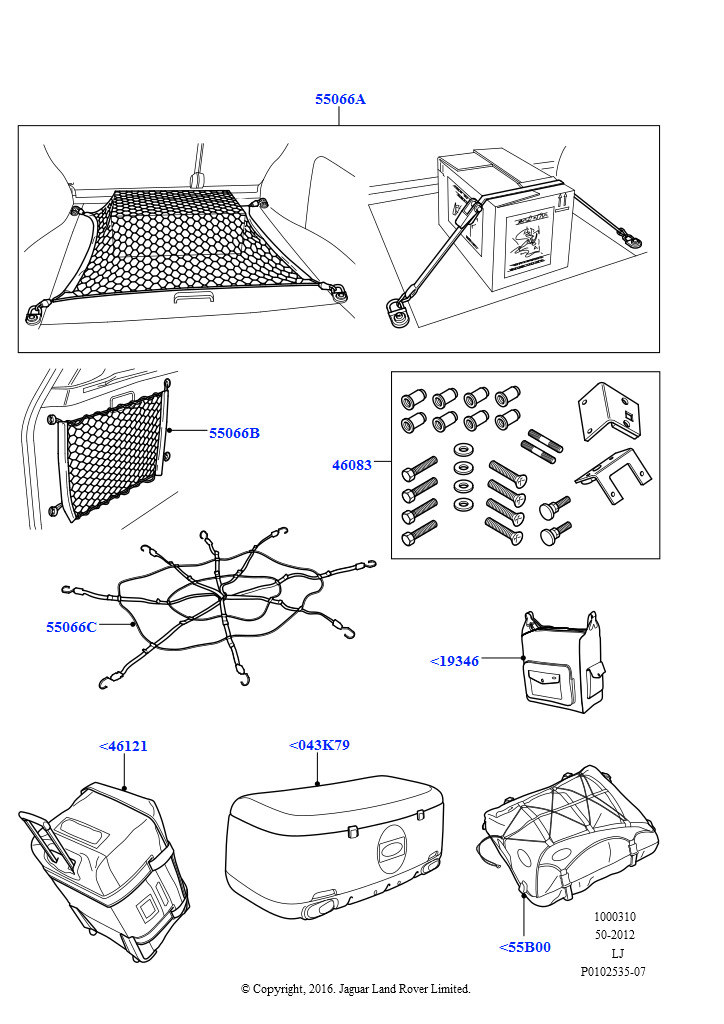 55066A

55066B

46083

55066C

<19346

<46121

<043K79

<55B00

1000310
50-2012
LJ
P0102535-07

© Copyright, 2016. Jaguar Land Rover Limited.