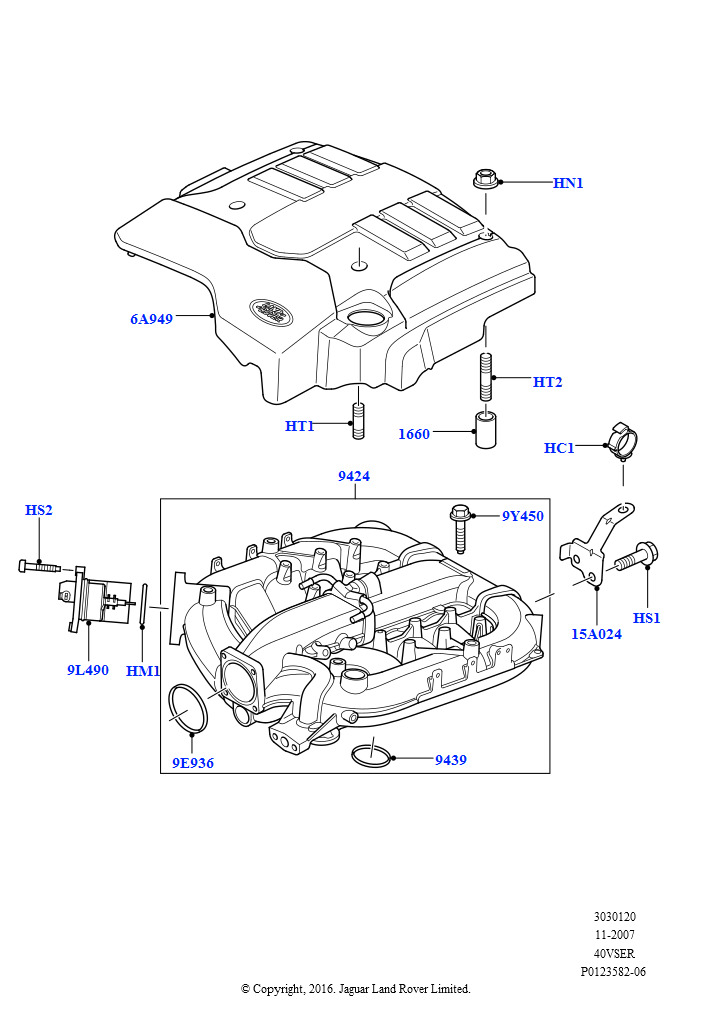 HN1

6A949

HT2

HT1

1660

HC1

9424

HS2

9Y450

HS1

15A024

9L490

HM1

9E936

9439

3030120
11-2007
40VSER
P0123582-06

© Copyright, 2016. Jaguar Land Rover Limited.