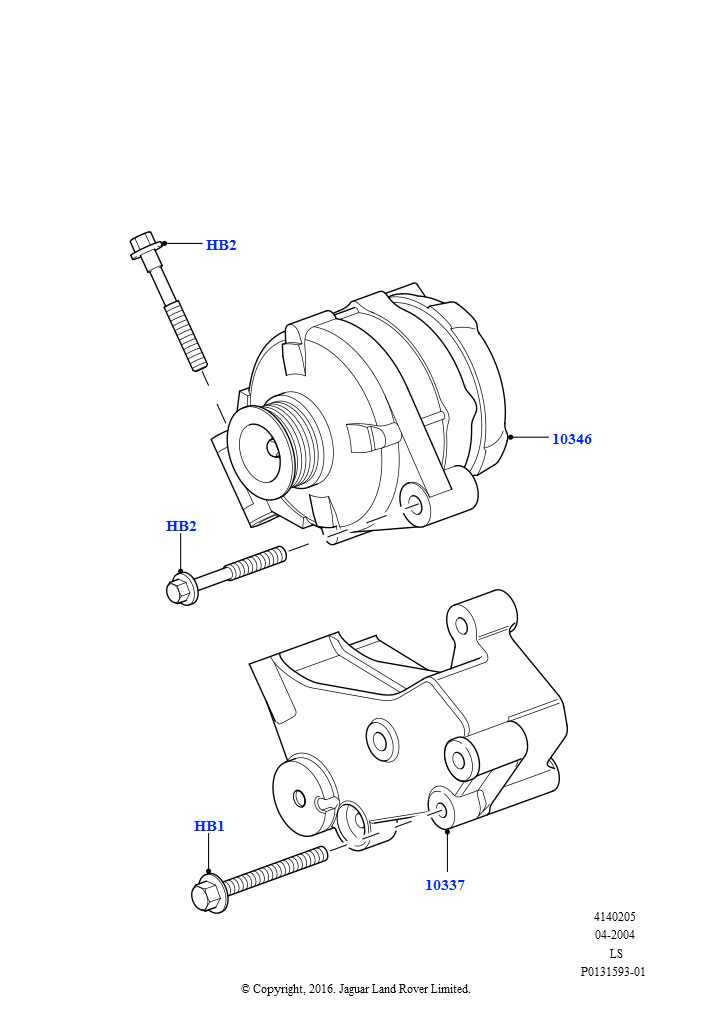 HB2

10346

HB2

HB1

10337

4140205
04-2004
LS
P0131593-01

© Copyright, 2016. Jaguar Land Rover Limited.