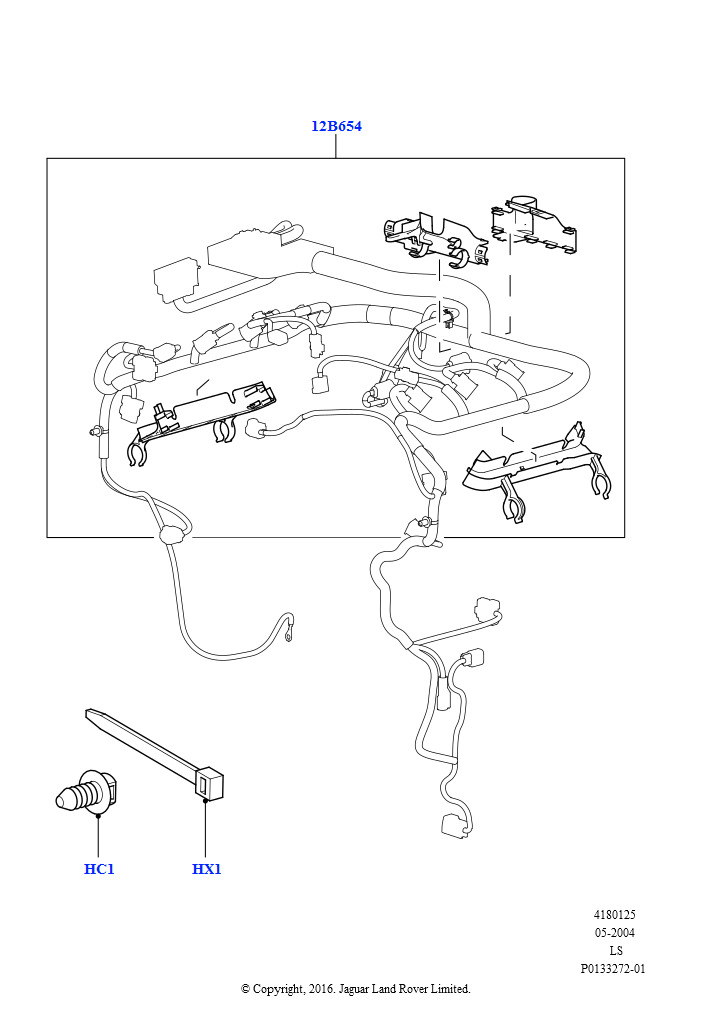 12B654

HC1

HX1

4180125
05-2004
LS
P0133272-01

© Copyright, 2016. Jaguar Land Rover Limited.