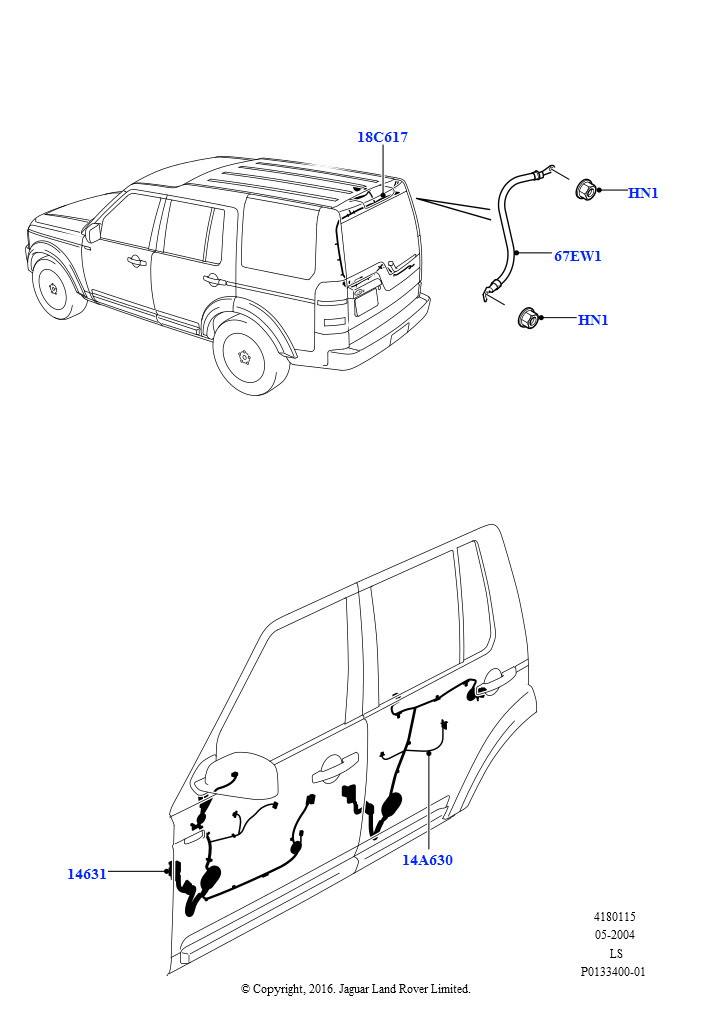 18C617

HN1

67EW1

HN1

14631

14A630

4180115
05-2004
LS
P0133400-01

© Copyright, 2016. Jaguar Land Rover Limited.