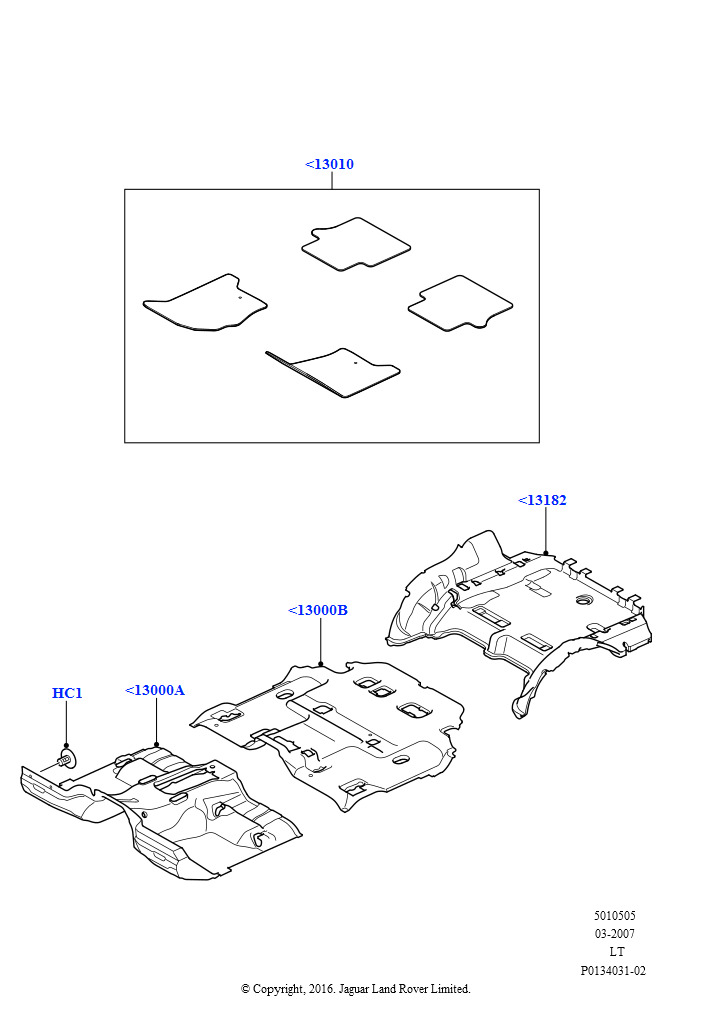 <13010

<13182

<13000B

HC1

<13000A

5010505
03-2007
LT
P0134031-02

© Copyright, 2016. Jaguar Land Rover Limited.