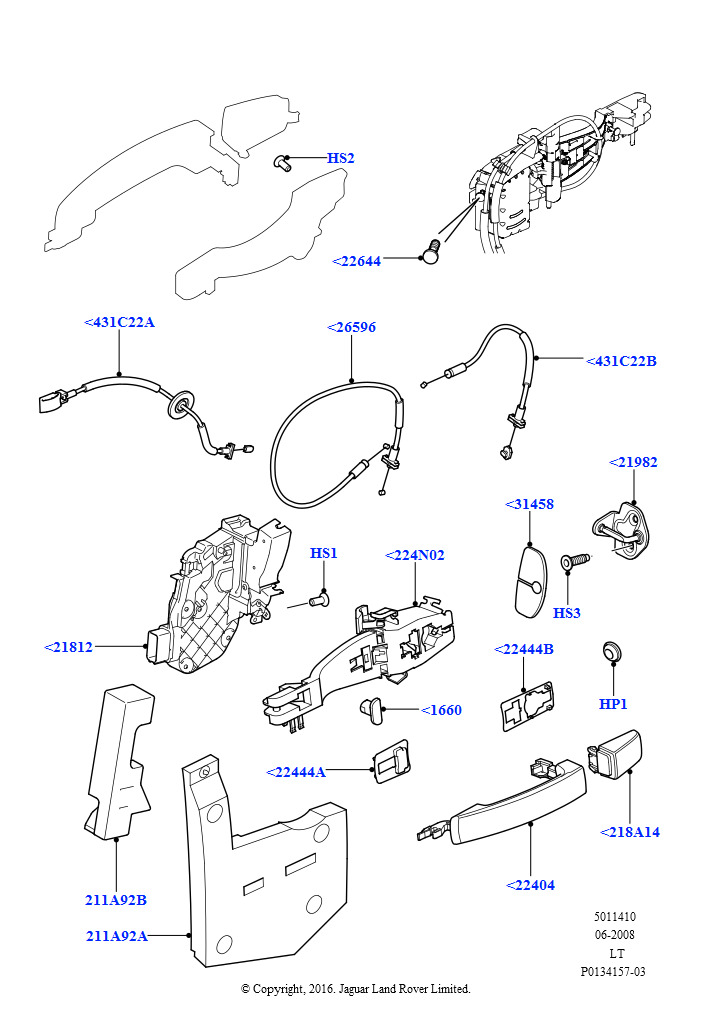 HS2

<22644

<431C22A

<26596

<431C22B

<21982

<31458

HS1

<224N02

HS3

<21812

<22444B

HP1

<1660

<22444A

<218A14

<22404

211A92B

211A92A

5011410
06-2008
LT
P0134157-03

© Copyright, 2016. Jaguar Land Rover Limited.