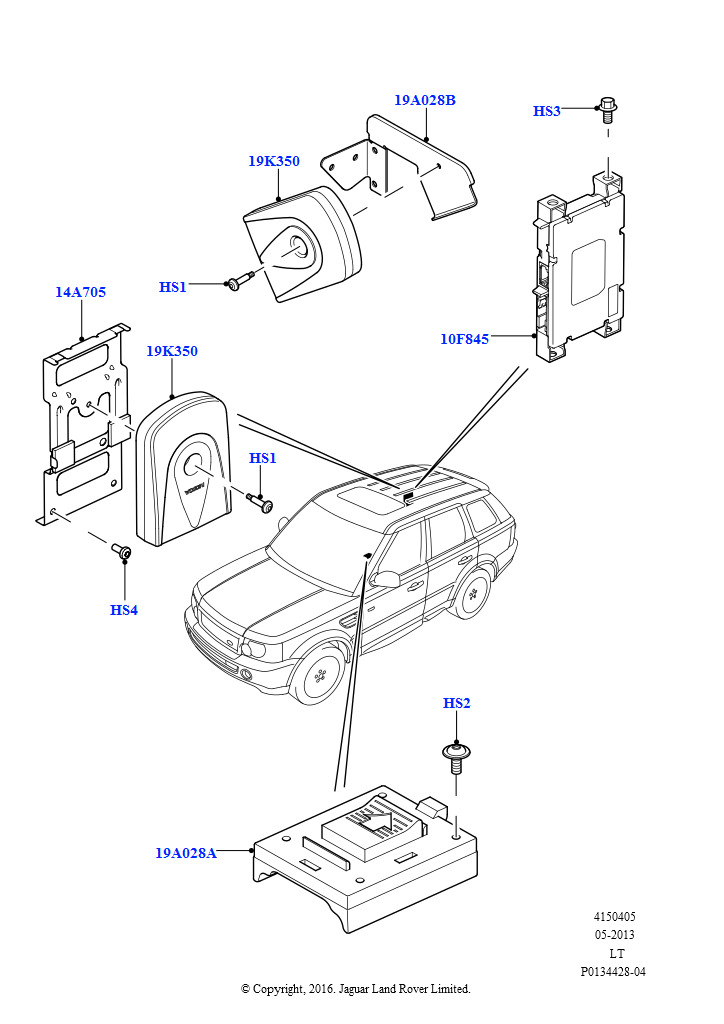 19A028B

HS3

19K350

HS1

14A705

19K350

10F845

HS1

HS4

HS2

19A028A

4150405
05-2013
LT
P0134428-04

© Copyright, 2016. Jaguar Land Rover Limited.