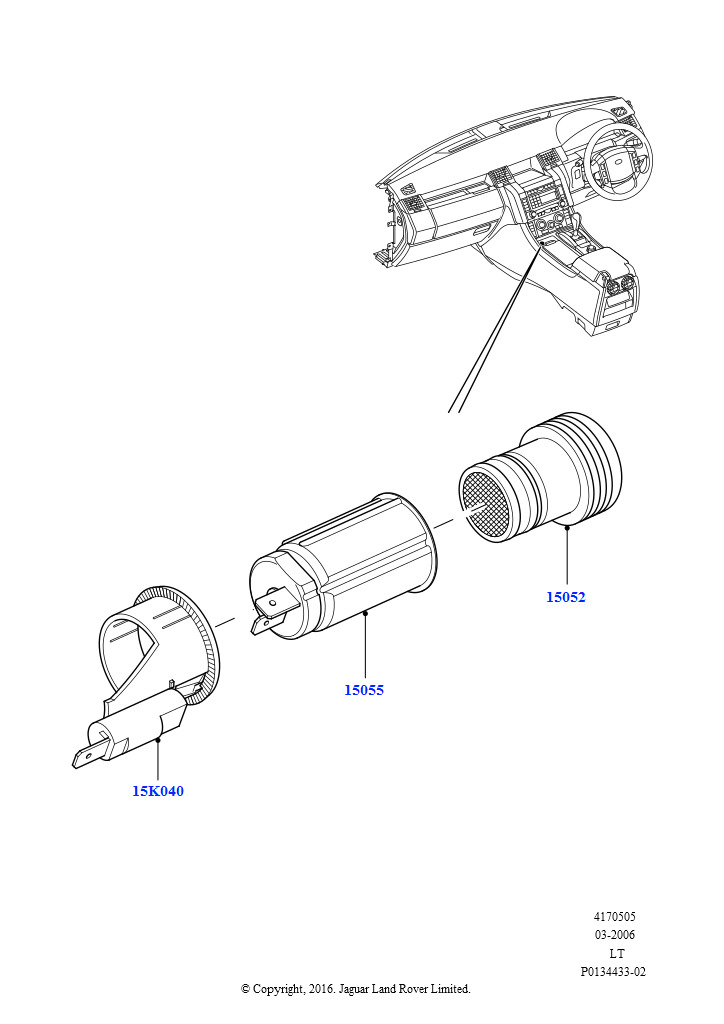 15052

15055

15K040

4170505
03-2006
LT
P0134433-02

© Copyright, 2016. Jaguar Land Rover Limited.