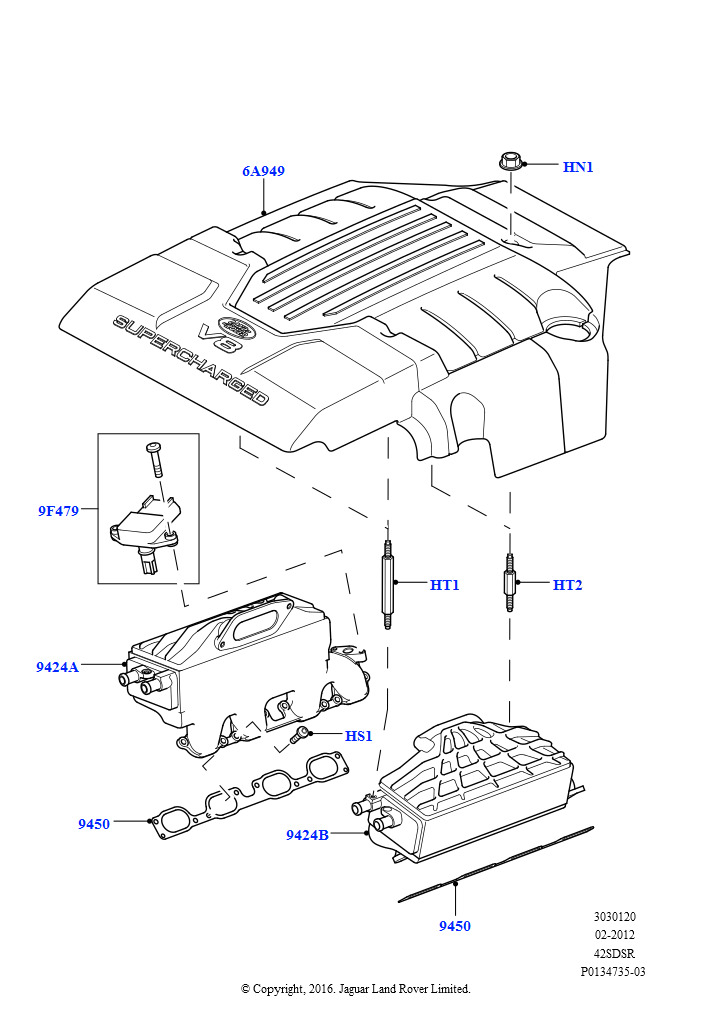 6A949

HN1

V8

SUPERCHARGED

9F479

HT1

HT2

9424A

HS1

9450

9424B

9450

3030120
02-2012
42SDSR
P0134735-03

© Copyright, 2016. Jaguar Land Rover Limited.