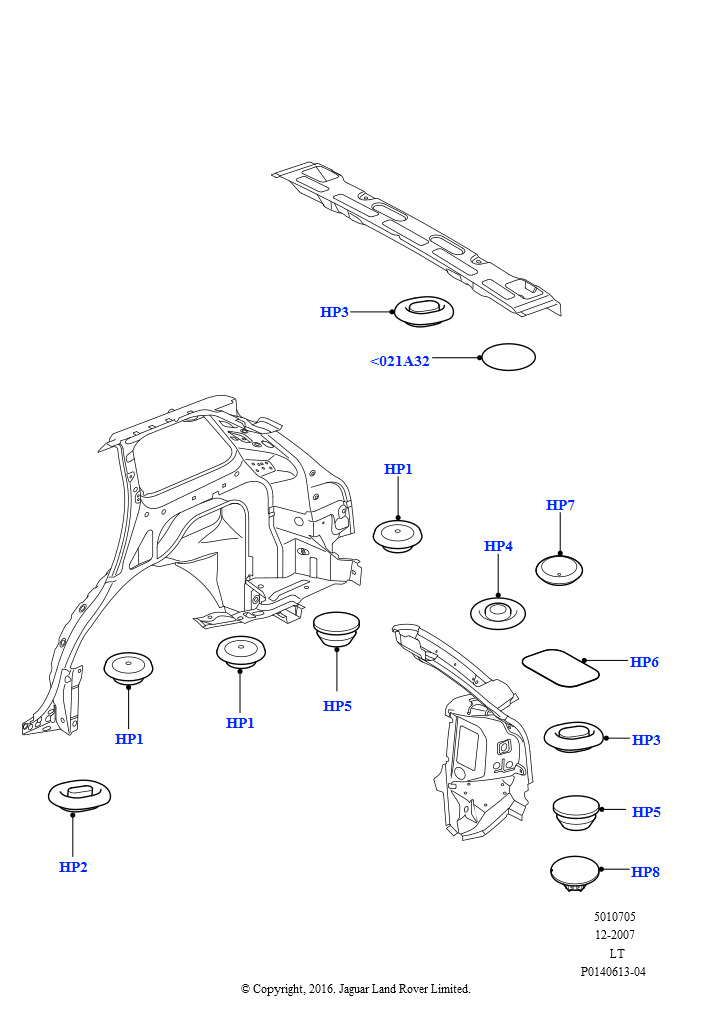 HP3

<021A32

HP1

HP7

HP4

HP6

HP5

HP1

HP1

HP3

HP5

HP2

HP8

5010705
12-2007
LT
P0140613-04

© Copyright, 2016. Jaguar Land Rover Limited.