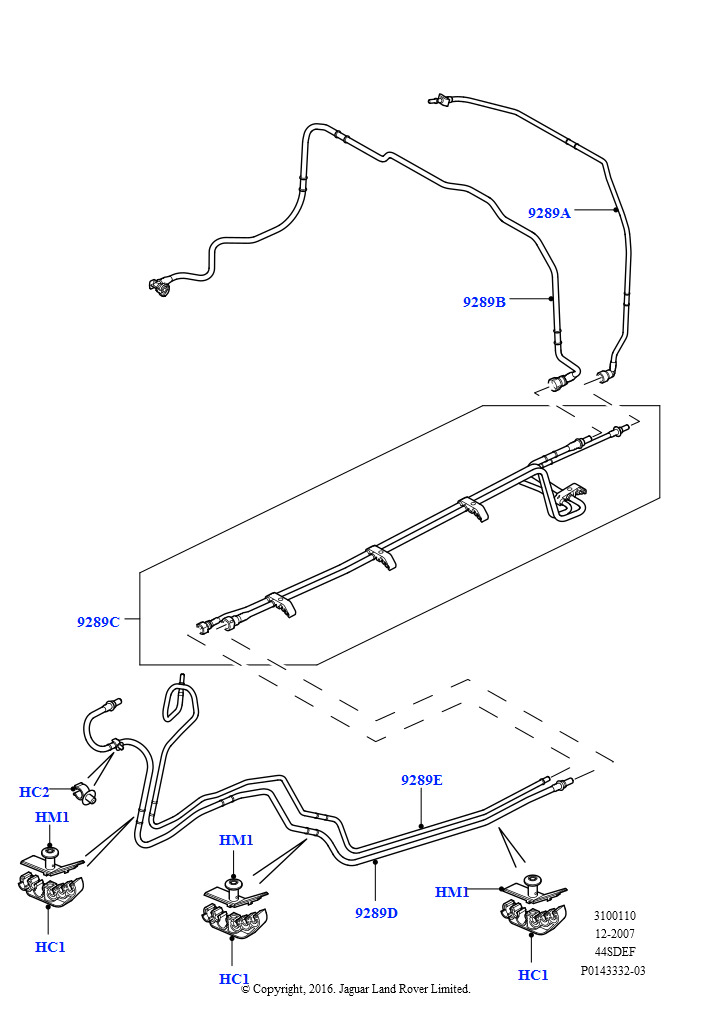 9289A

9289B

9289C

9289E

HC2

HM1

HM1

HM1

9289D

HC1

HC1

HC1

3100110
12-2007
44SDEF
P0143332-03

© Copyright, 2016. Jaguar Land Rover Limited.