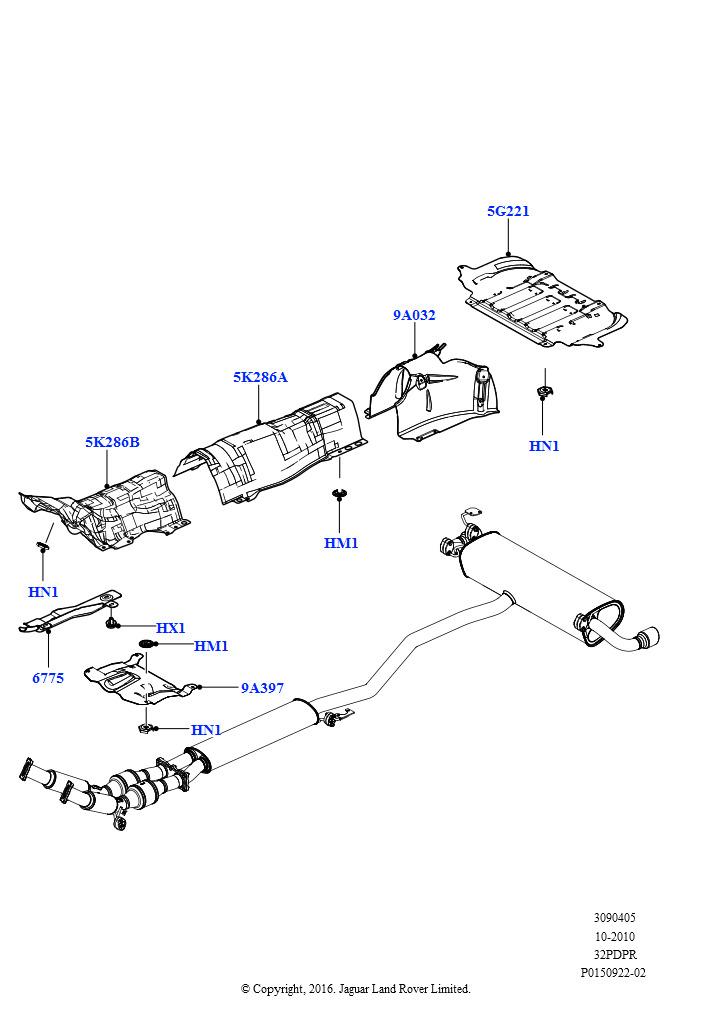 5G221

9A032

5K286A

5K286B

HN1

HM1

HN1

HX1

HM1

6775

9A397

HN1

3090405
10-2010
32PDPR
P0150922-02

© Copyright, 2016. Jaguar Land Rover Limited.