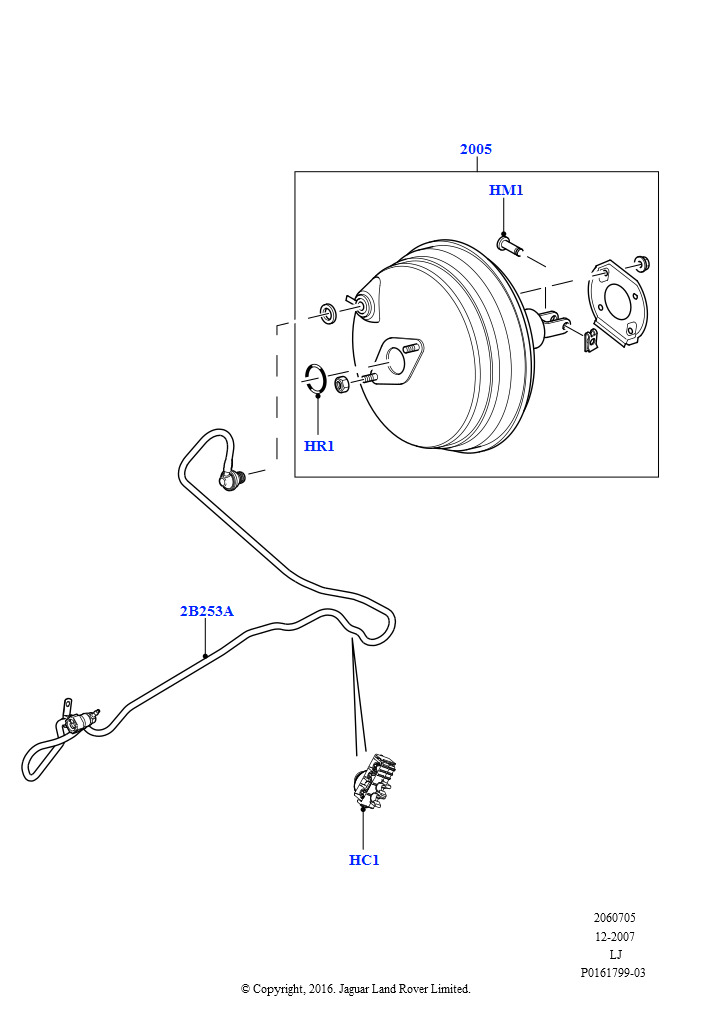 2005

HM1

HR1

2B253A

HC1

2060705
12-2007
LJ
P0161799-03

© Copyright, 2016. Jaguar Land Rover Limited.