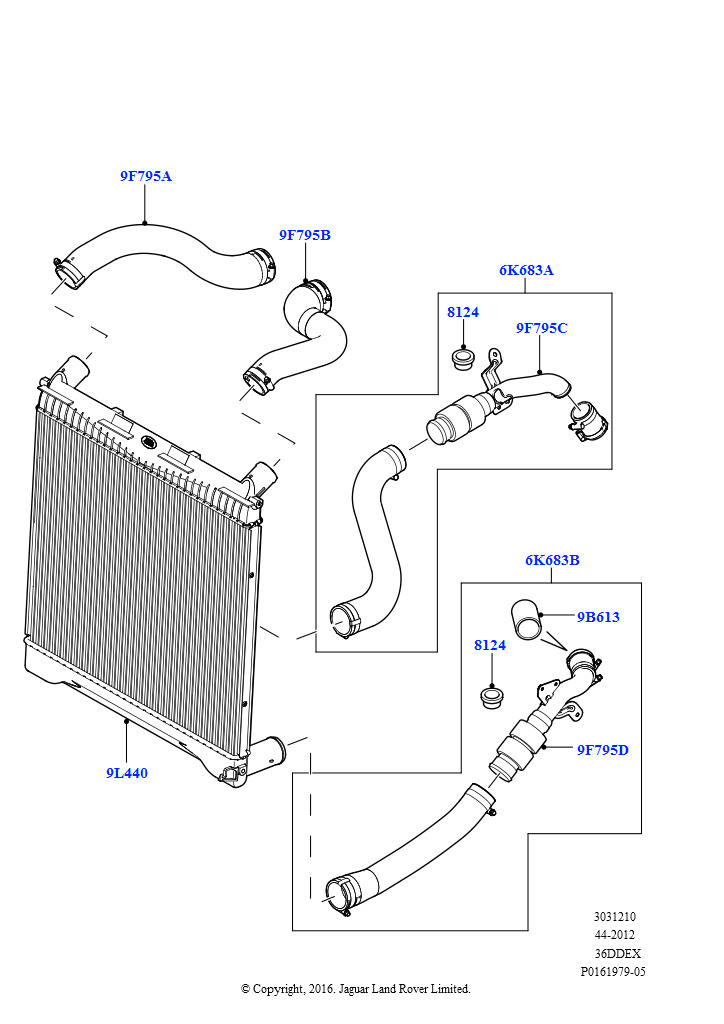 9F795A

9F795B

6K683A

8124

9F795C

6K683B

9B613

8124

9F795D

9L440

3031210
44-2012
36DDEX
P0161979-05

© Copyright, 2016. Jaguar Land Rover Limited.