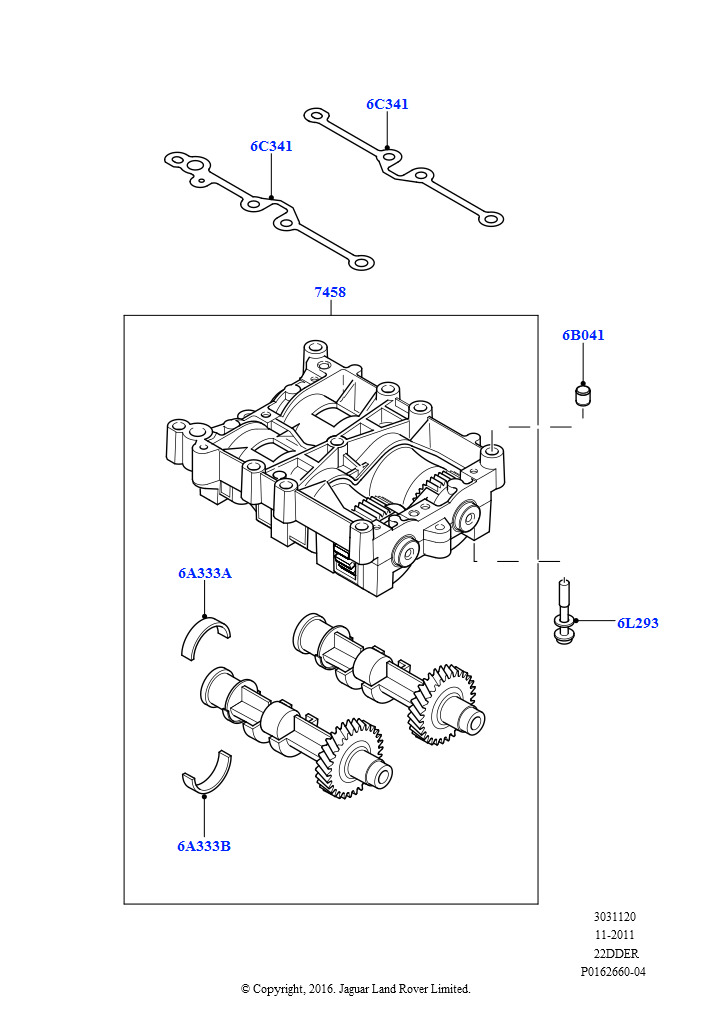 6C341
6C341
7458
6B041
6A333A
6L293
6A333B
3031120
11-2011
22DDER
P0162660-04
© Copyright, 2016. Jaguar Land Rover Limited.