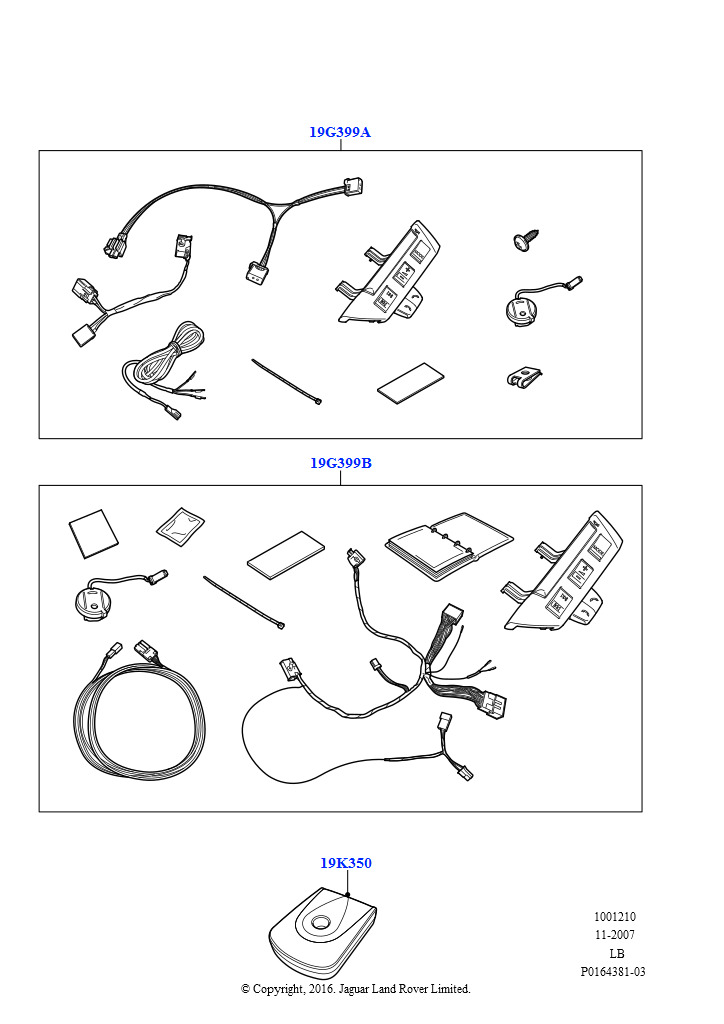 19G399A

19G399B

19K350

1001210
11-2007
LB
P0164381-03

© Copyright, 2016. Jaguar Land Rover Limited.