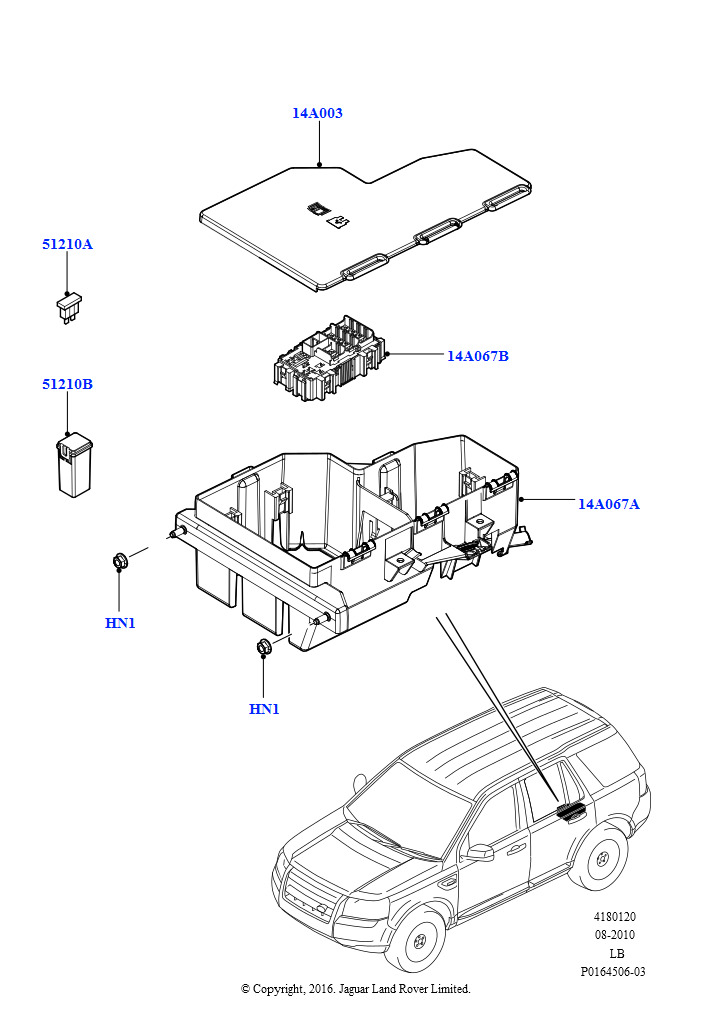 14A003

51210A

14A067B

51210B

14A067A

HN1

HN1

4180120
08-2010
LB
P0164506-03

© Copyright, 2016. Jaguar Land Rover Limited.