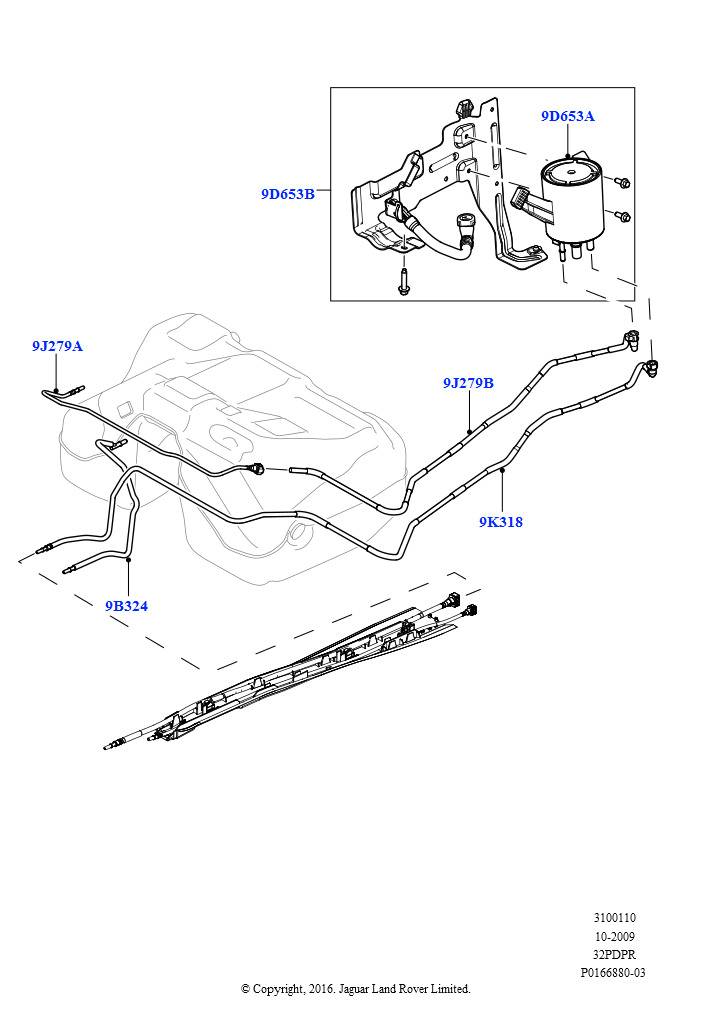 9D653A

9D653B

9J279A

9J279B

9K318

9B324

3100110
10-2009
32PDPR
P0166880-03

© Copyright, 2016. Jaguar Land Rover Limited.