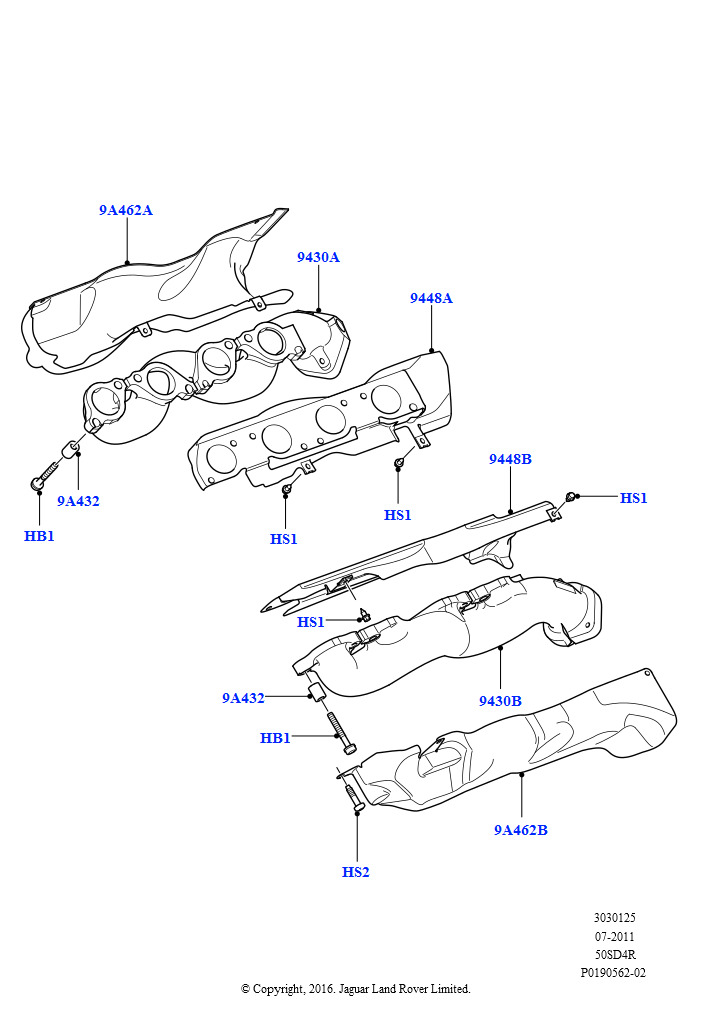 9A462A
9430A
9448A
9A432
HB1
HS1
HS1
9448B
HS1
HS1
9A432
9430B
HB1
9A462B
HS2
3030125
07-2011
50SD4R
P0190562-02
© Copyright, 2016. Jaguar Land Rover Limited.