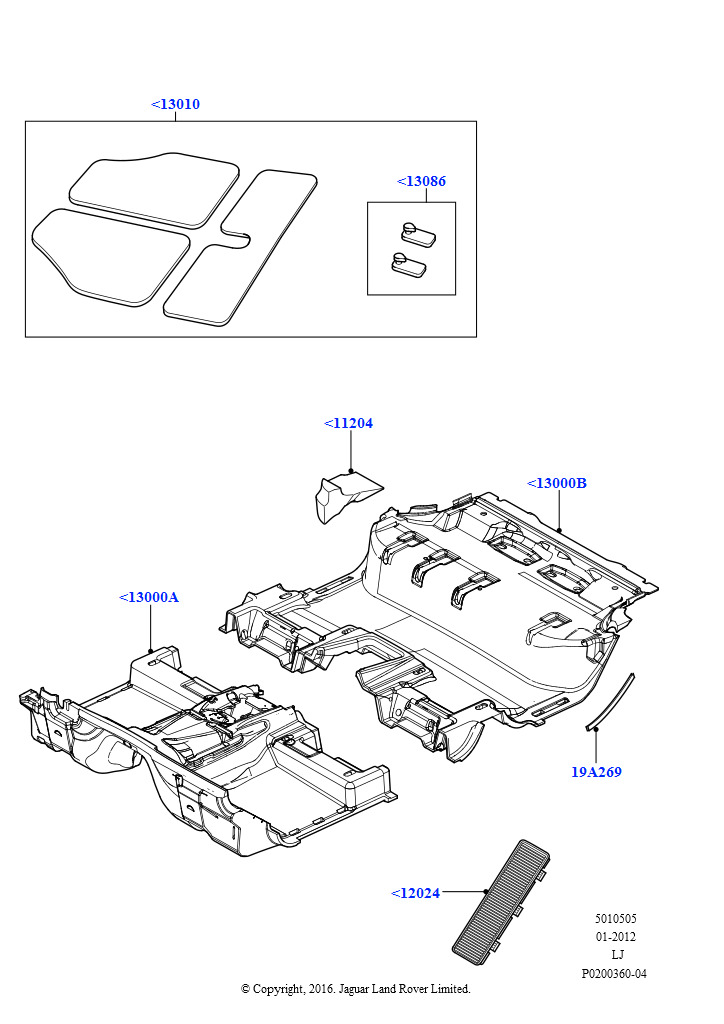 <13010

<13086

<11204

<13000B

<13000A

19A269

<12024

5010505
01-2012
LJ
P0200360-04

© Copyright, 2016. Jaguar Land Rover Limited.