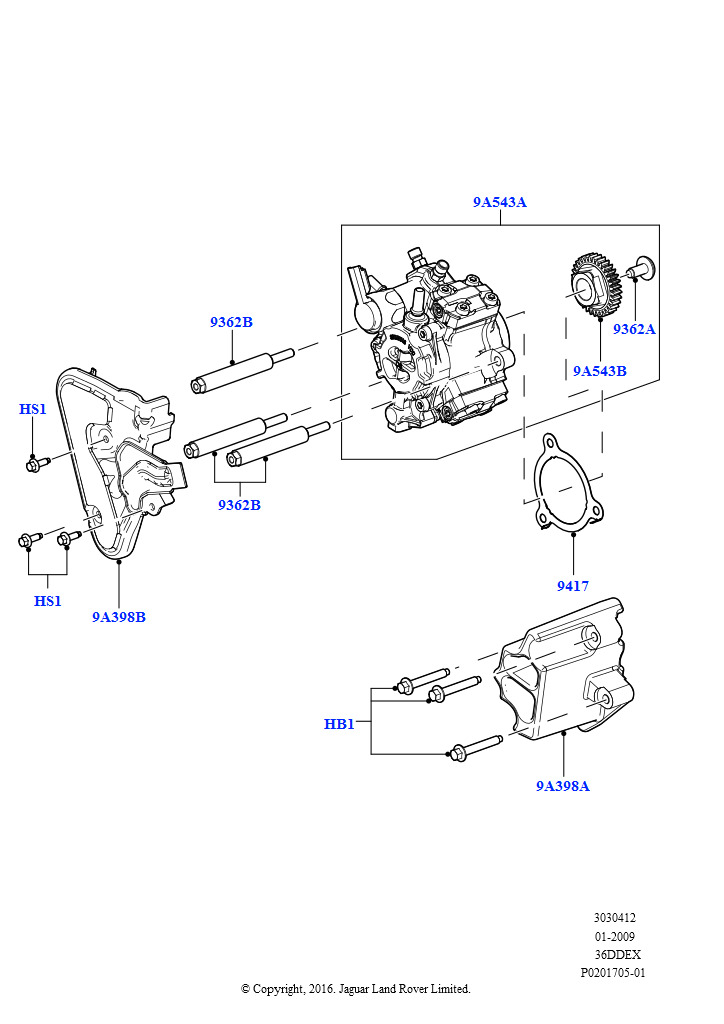 9A543A

9362B

9362A

9A543B

HS1

9362B

HS1

9A398B

9417

HB1

9A398A

3030412
01-2009
36DDEX
P0201705-01

© Copyright, 2016. Jaguar Land Rover Limited.