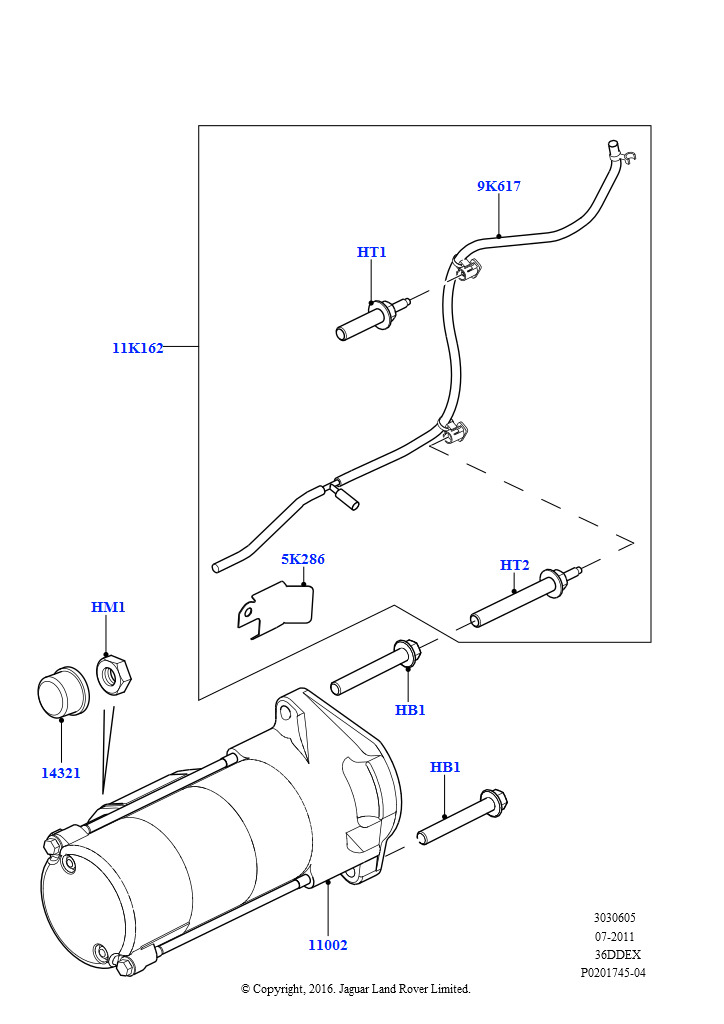 9K617

HT1

11K162

5K286

HT2

HM1

HB1

14321

HB1

11002

3030605
07-2011
36DDEX
P0201745-04

© Copyright, 2016. Jaguar Land Rover Limited.