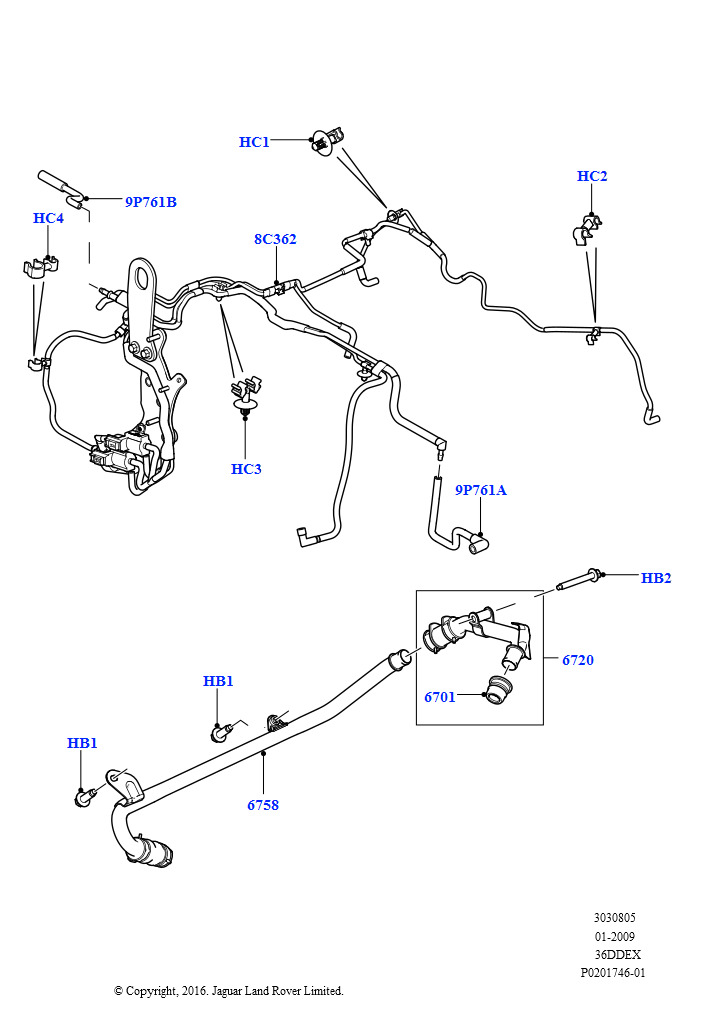 HC1

HC2

9P761B

HC4

8C362

HC3

9P761A

HB2

6720

6701

HB1

HB1

6758

3030805
01-2009
36DDEX
P0201746-01

© Copyright, 2016. Jaguar Land Rover Limited.