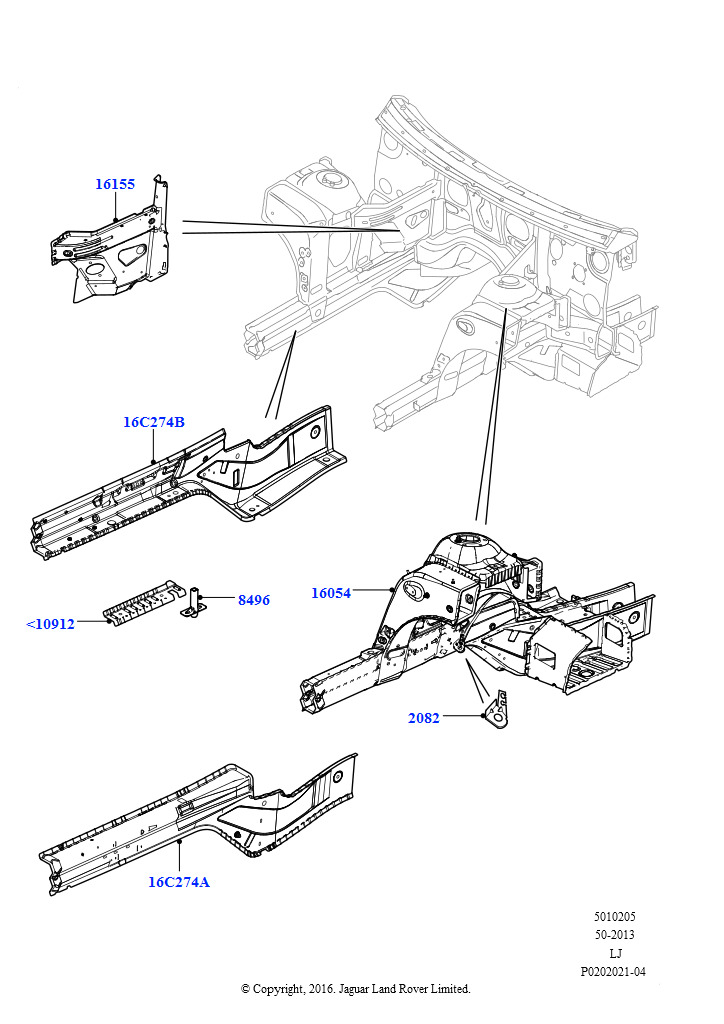 16155

16C274B

8496

<10912

16054

2082

16C274A

5010205
50-2013
LJ
P0202021-04

© Copyright, 2016. Jaguar Land Rover Limited.