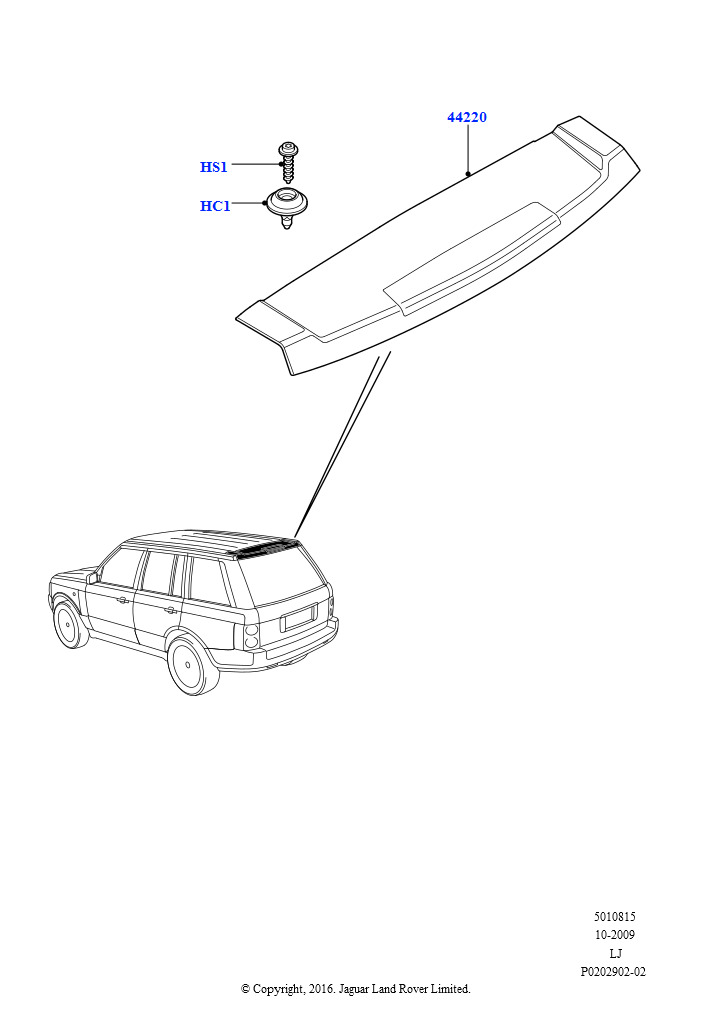 44220

HS1

HC1

5010815
10-2009
LJ
P0202902-02

© Copyright, 2016. Jaguar Land Rover Limited.